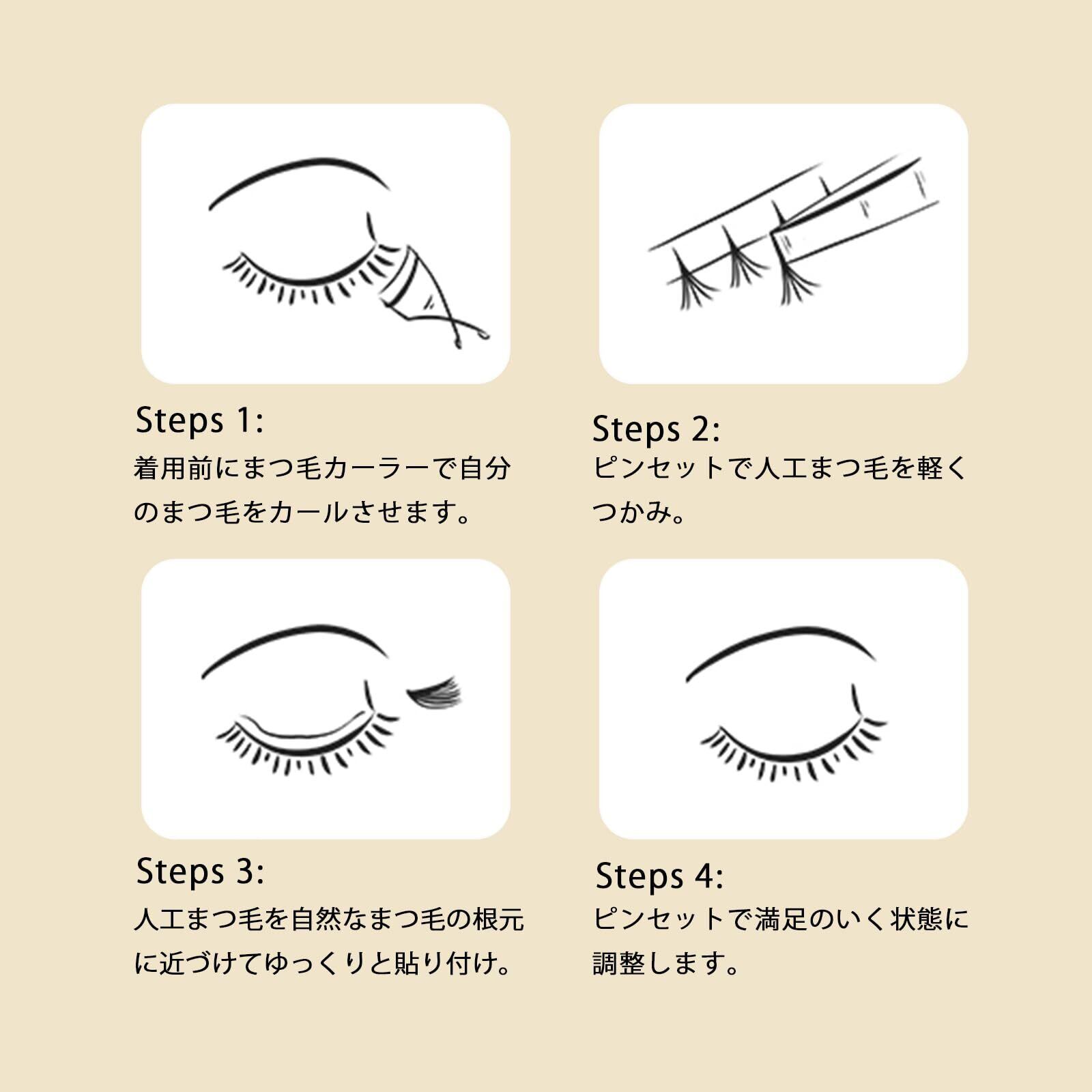 Steps 1:
着用前にまつ毛カーラーで自分のまつ毛をカールさせます。

Steps 2:
ピンセットで人工まつ毛を軽くつかみ。

Steps 3:
人工まつ毛を自然なまつ毛の根元に近づけてゆっくりと貼り付け。

Steps 4:
ピンセットで満足のいく状態に調整します。