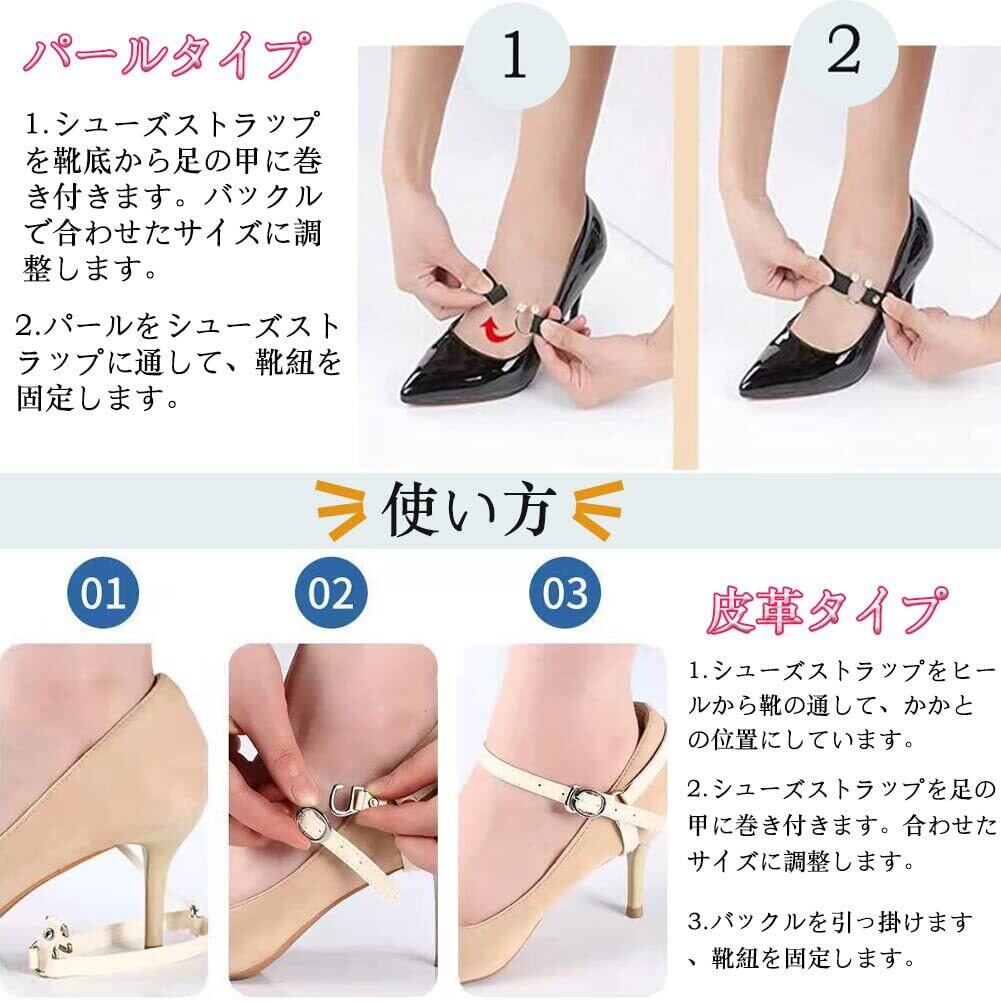 パールタイプ

1.シューズストラップを靴底から足の甲に巻き付きます。バックルで合わせたサイズに調整します。

2.パールをシューズストラップに通して、靴紐を固定します。

1

2

使い方

01

02

03

皮革タイプ

1.シューズストラップをヒールから靴の通して、かかとの位置にしています。

2.シューズストラップを足の甲に巻き付きます。合わせたサイズに調整します。

3.バックルを引っ掛けます、靴紐を固定します。