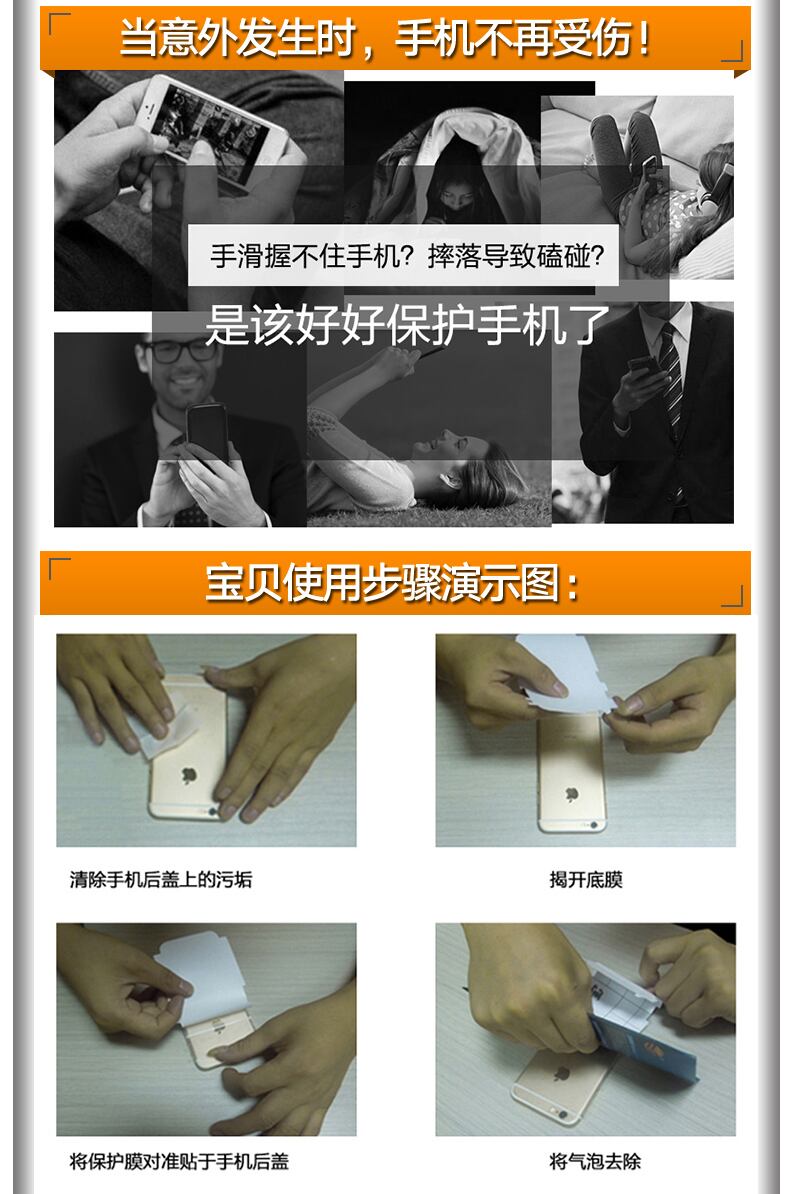 当意外发生时，手机不再受伤！

手滑握不住手机？摔落导致磕碰？

是该好好保护手机了

宝贝使用步骤演示图：

清除手机后盖上的污垢

揭开底膜

将保护膜对准贴于手机后盖

将气泡去除