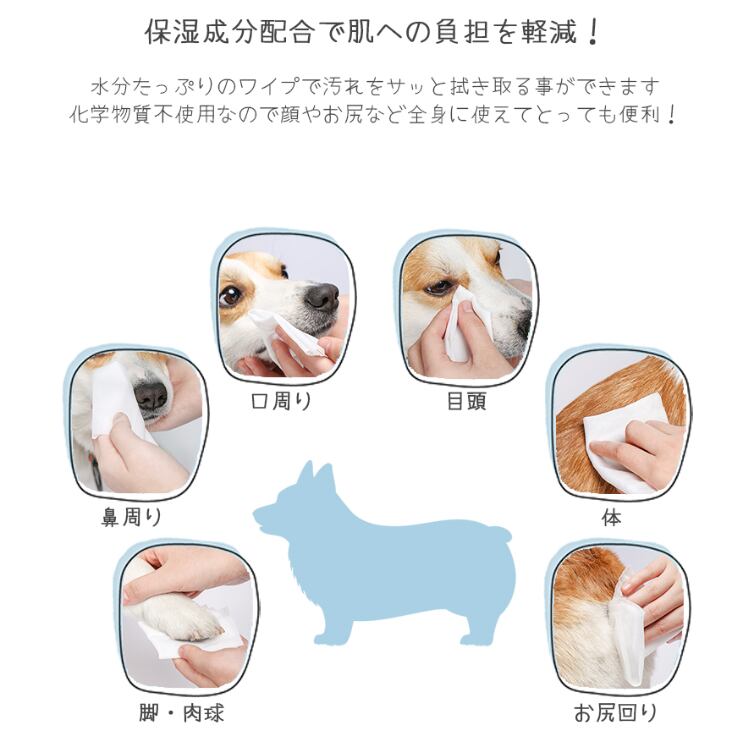 保湿成分配合で肌への負担を軽減！

水分たっぷりのワイプで汚れをサッと拭き取る事ができます
化学物質不使用なので顔やお尻など全身に使えてとっても便利！

口周り

目頭

鼻周り

体

脚・肉球

お尻回り