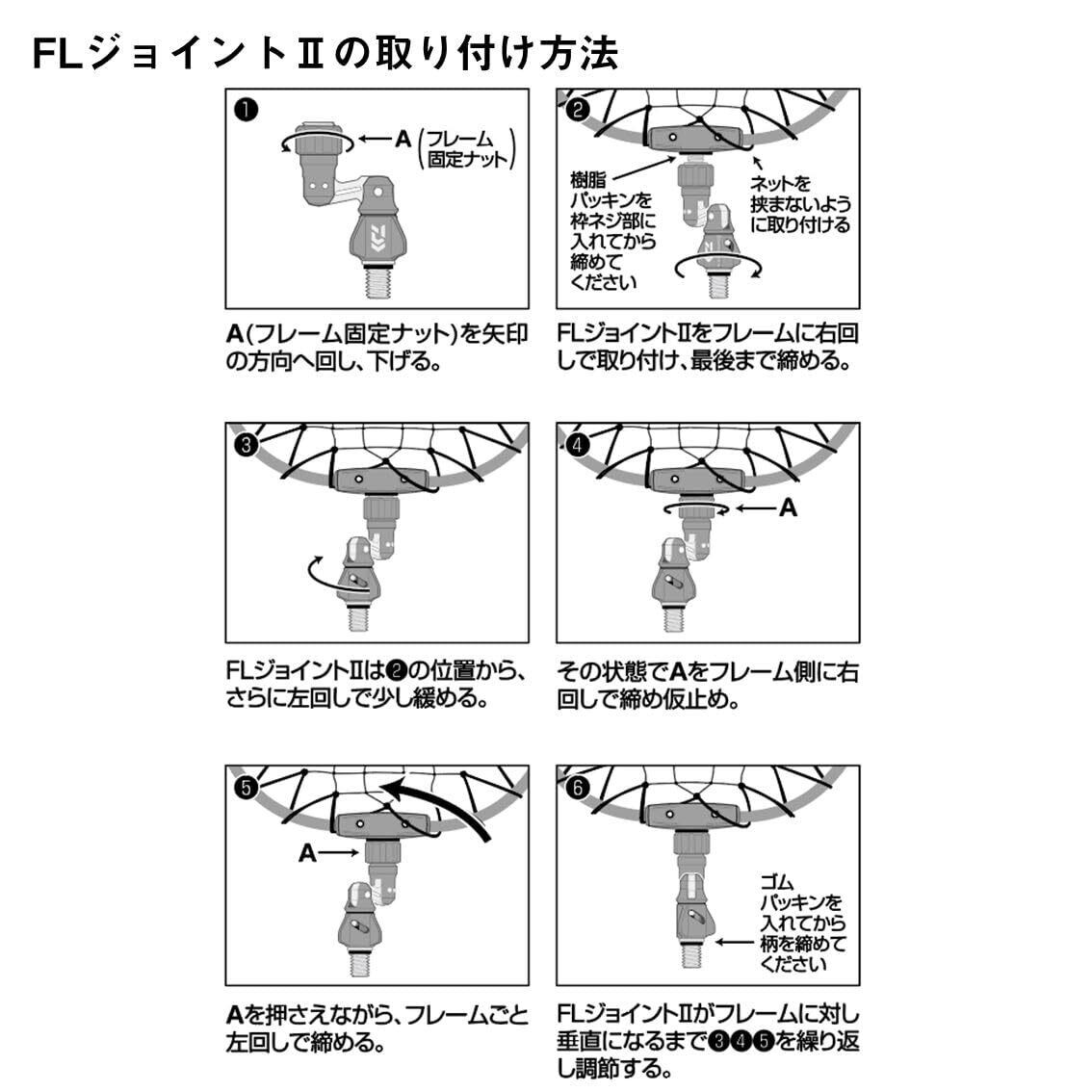 FLジョイントⅡの取り付け方法

❶
A (フレーム固定ナット)

A(フレーム固定ナット)を矢印の方向へ回し、下げる。

❷
樹脂パッキンを枠ネジ部に入れてから締めてください
ネットを挟まないように取り付ける

FLジョイントⅡをフレームに右回しで取り付け、最後まで締める。

❸

FLジョイントⅡは❷の位置から、さらに左回しで少し緩める。

❹
A

その状態でAをフレーム側に右回しで締め仮止め。

❺
A

Aを押さえながら、フレームごと左回しで締める。

❻
ゴムパッキンを入れてから柄を締めてください

FLジョイントⅡがフレームに対し垂直になるまで❸❹❺を繰り返し調節する。