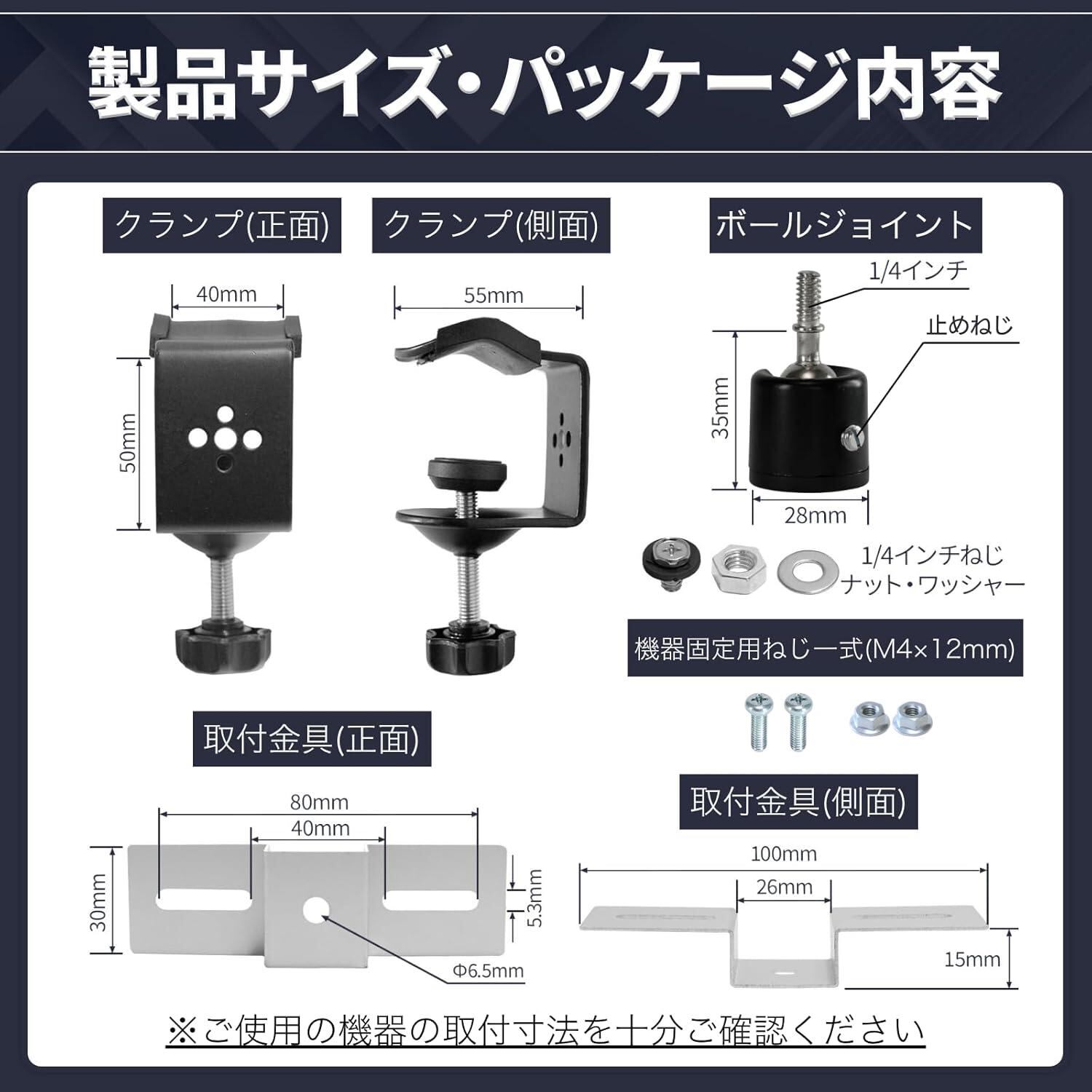 製品サイズ・パッケージ内容

クランプ(正面)

40mm

50mm

クランプ(側面)

55mm

ボールジョイント

1/4インチ

止めねじ

35mm

28mm

1/4インチねじ
ナット・ワッシャー

機器固定用ねじ一式(M4×12mm)

取付金具(正面)

80mm

40mm

30mm

5.3mm

Φ6.5mm

取付金具(側面)

100mm

26mm

15mm

※ご使用の機器の取付寸法を十分ご確認ください