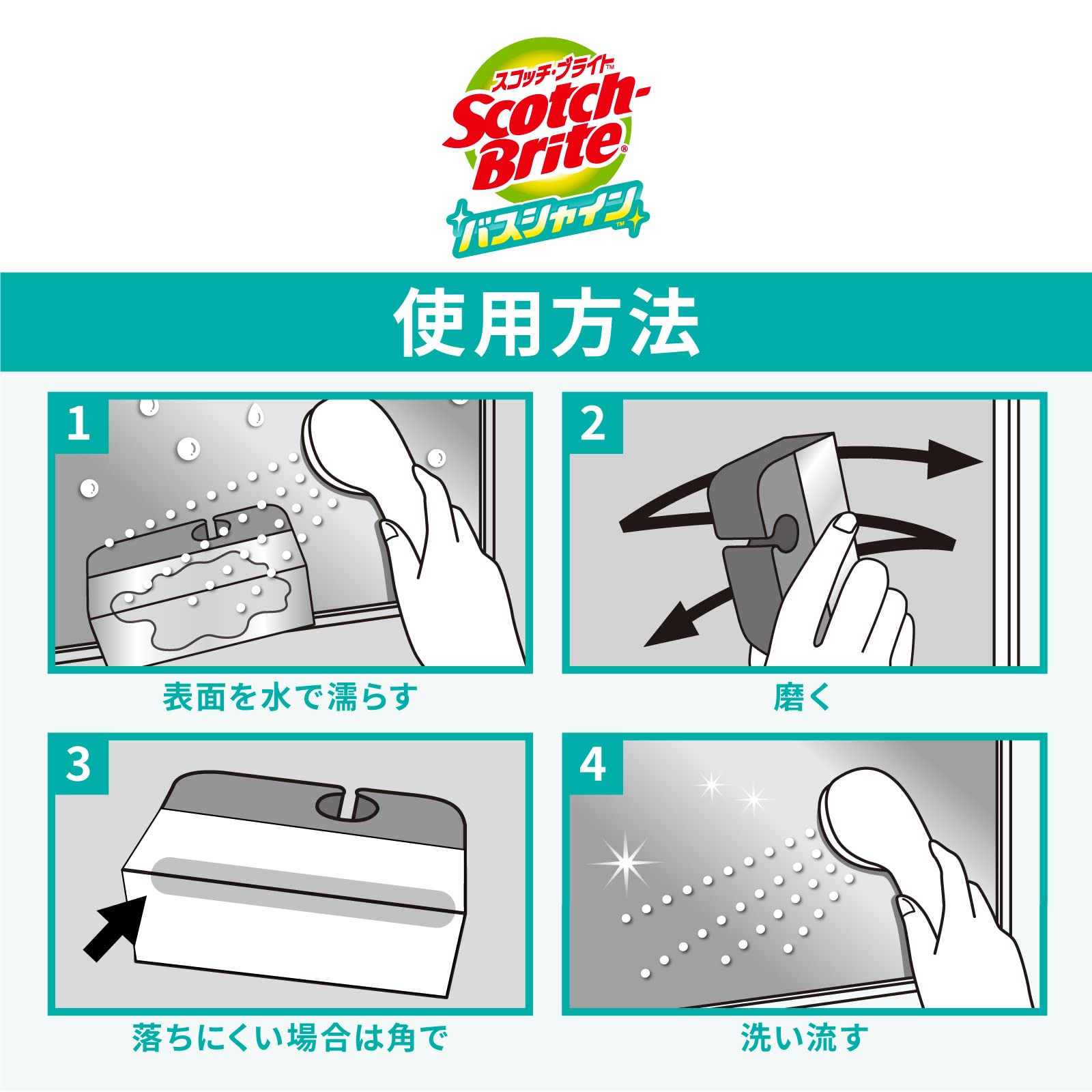 スコッチ・ブライト™
Scotch-Brite®
バスシャイン™

使用方法

1
表面を水で濡らす

2
磨く

3
落ちにくい場合は角で

4
洗い流す