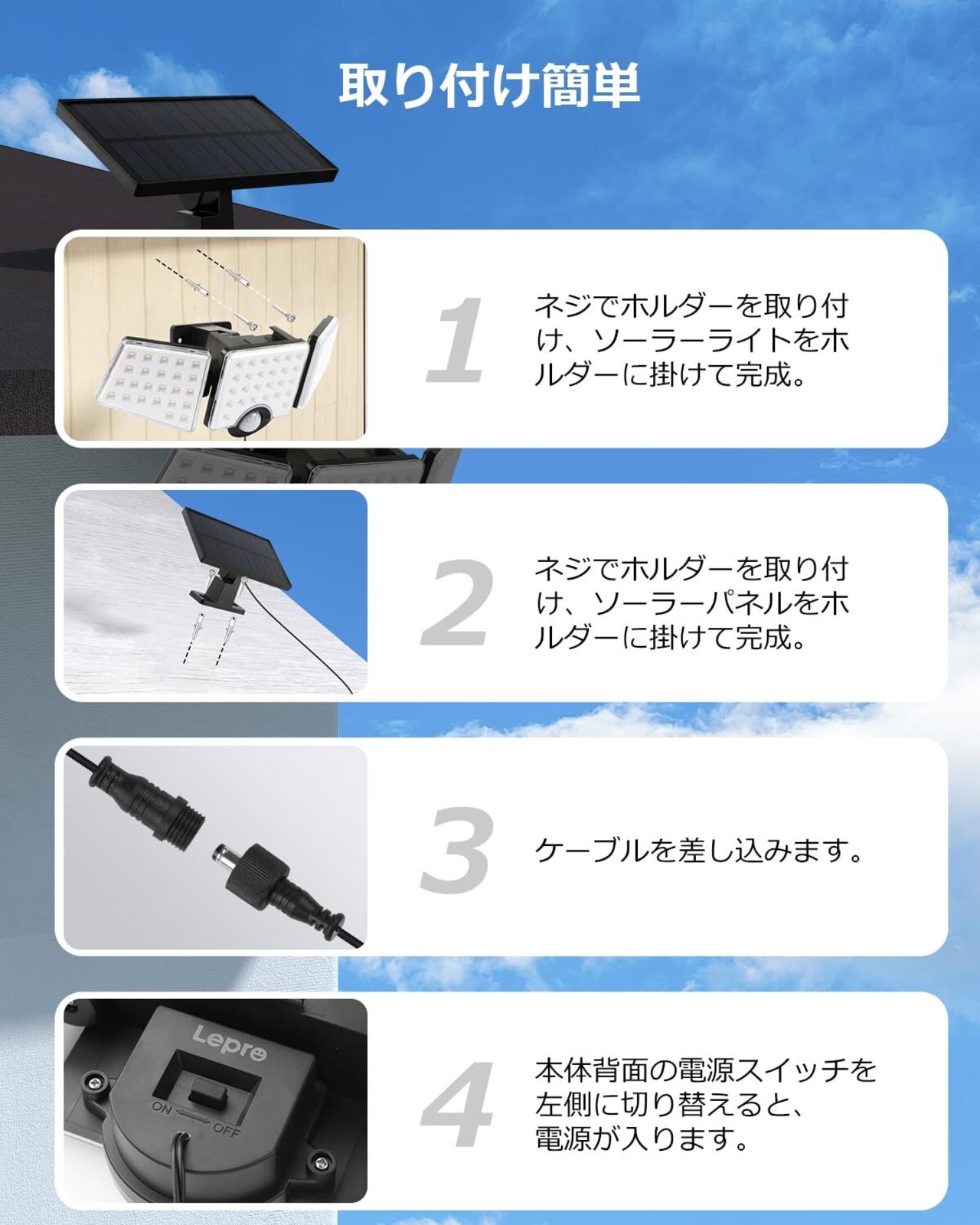 取り付け簡単

1

ネジでホルダーを取り付け、ソーラーライトをホルダーに掛けて完成。

2

ネジでホルダーを取り付け、ソーラーパネルをホルダーに掛けて完成。

3

ケーブルを差し込みます。

Lepro

ON OFF

4

本体背面の電源スイッチを左側に切り替えると、電源が入ります。