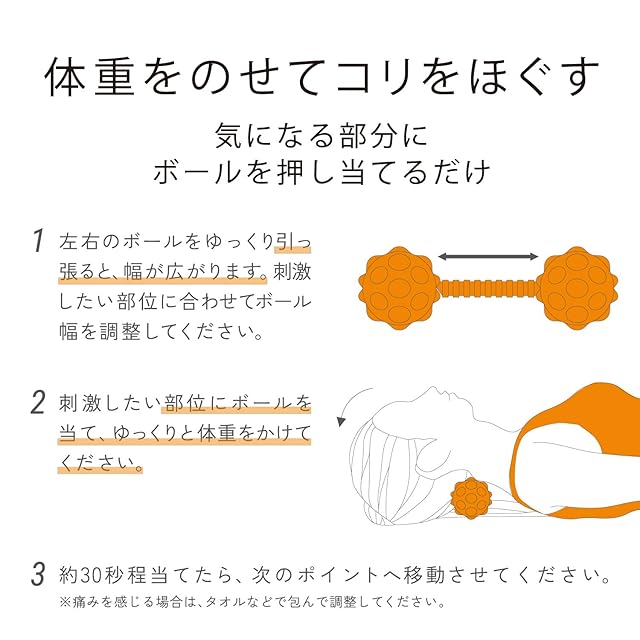 体重をのせてコリをほぐす

気になる部分に
ボールを押し当てるだけ

1 左右のボールをゆっくり引っ張ると、幅が広がります。刺激したい部位に合わせてボール幅を調整してください。

2 刺激したい部位にボールを当て、ゆっくりと体重をかけてください。

3 約30秒程当てたら、次のポイントへ移動させてください。
※痛みを感じる場合は、タオルなどで包んで調整してください。