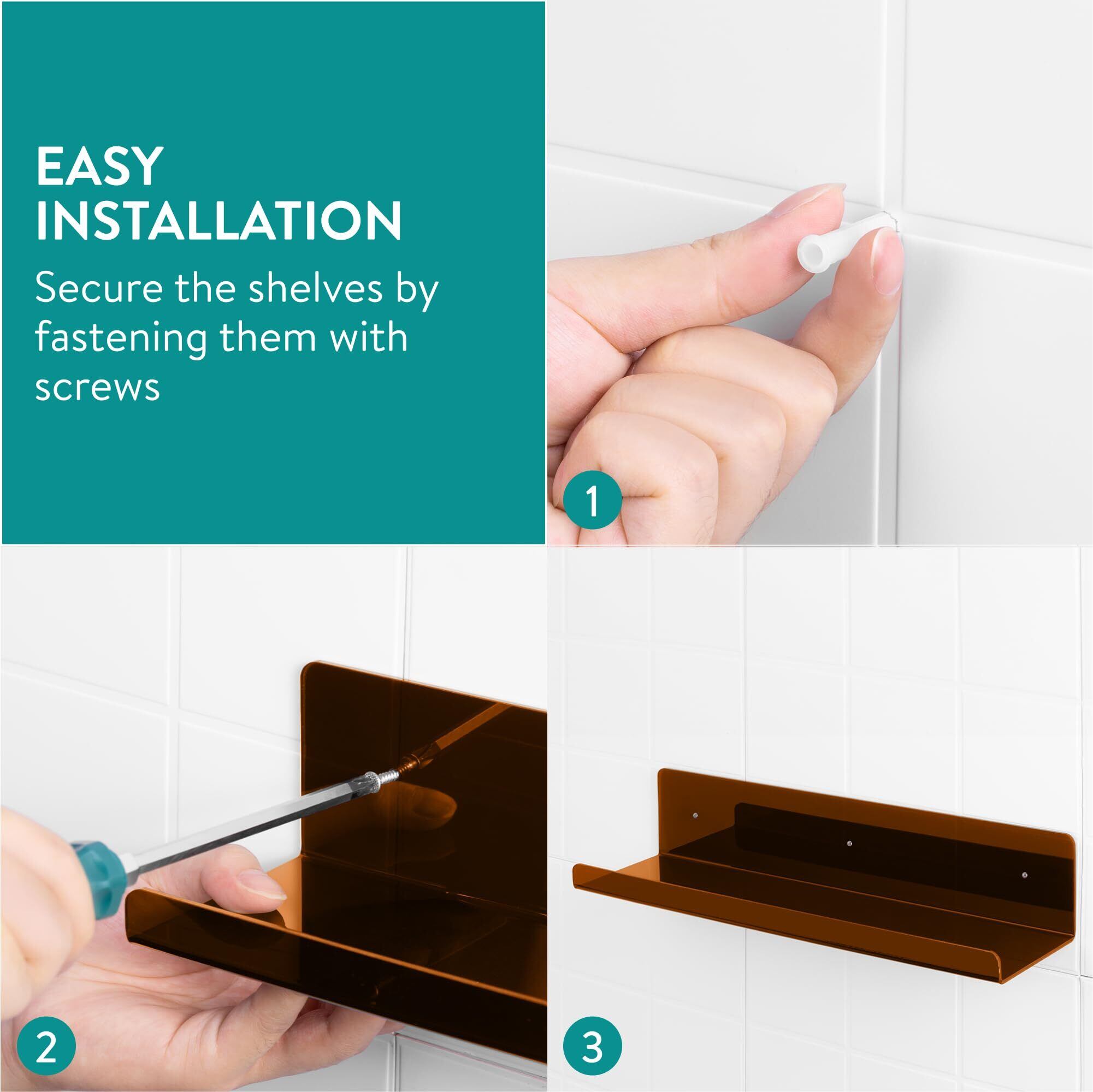 EASY INSTALLATION

Secure the shelves by fastening them with screws

1

2

3