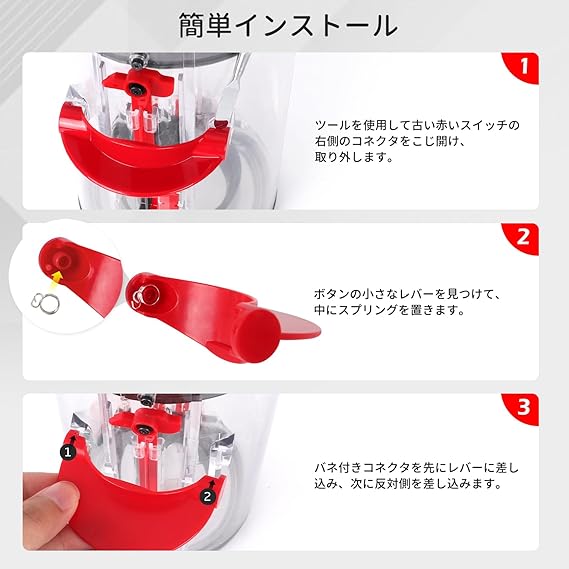 簡単インストール

1

ツールを使用して古い赤いスイッチの右側のコネクタをこじ開け、取り外します。

2

ボタンの小さなレバーを見つけて、中にスプリングを置きます。

3

1

2

バネ付きコネクタを先にレバーに差し込み、次に反対側を差し込みます。