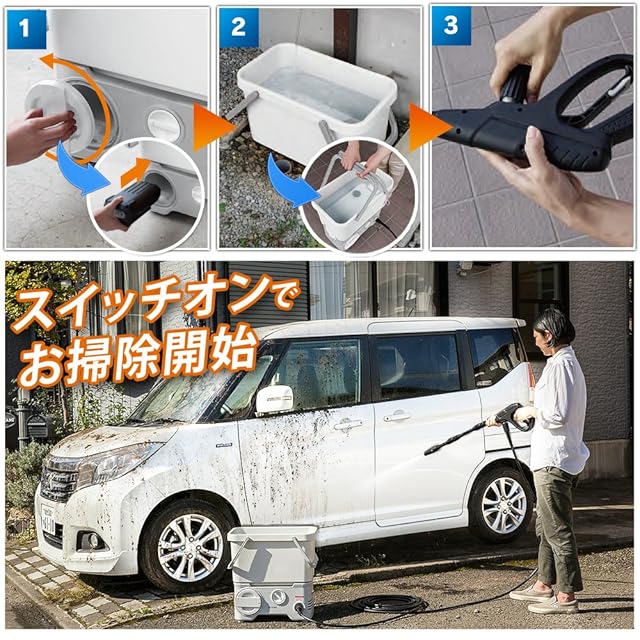 1

2

3

スイッチオンで
お掃除開始