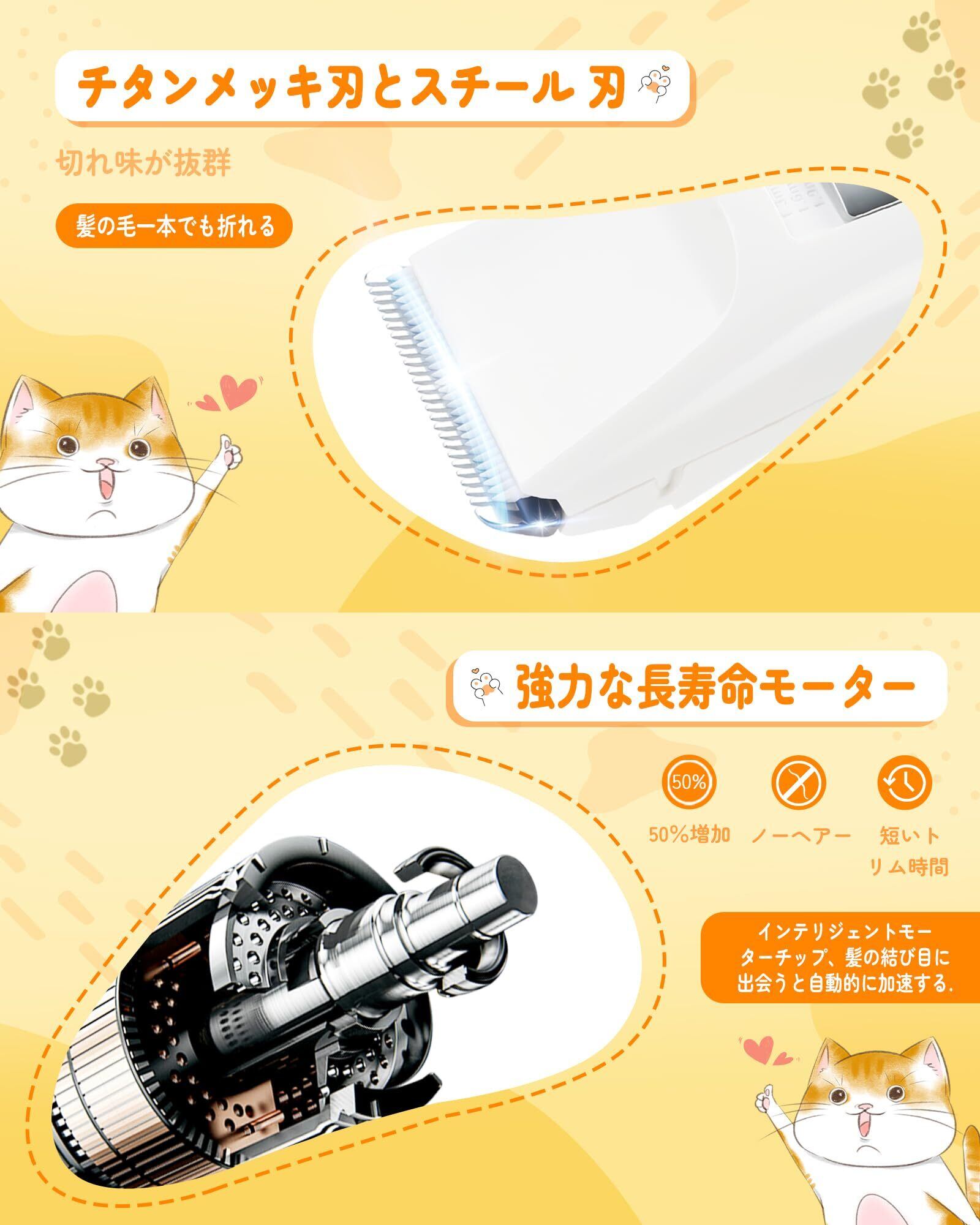 チタンメッキ刃とスチール 刃

切れ味が抜群

髪の毛一本でも折れる

強力な長寿命モーター

50%

50%増加

ノーヘアー

短いトリム時間

インテリジェントモーターチップ、髪の結び目に出会うと自動的に加速する.