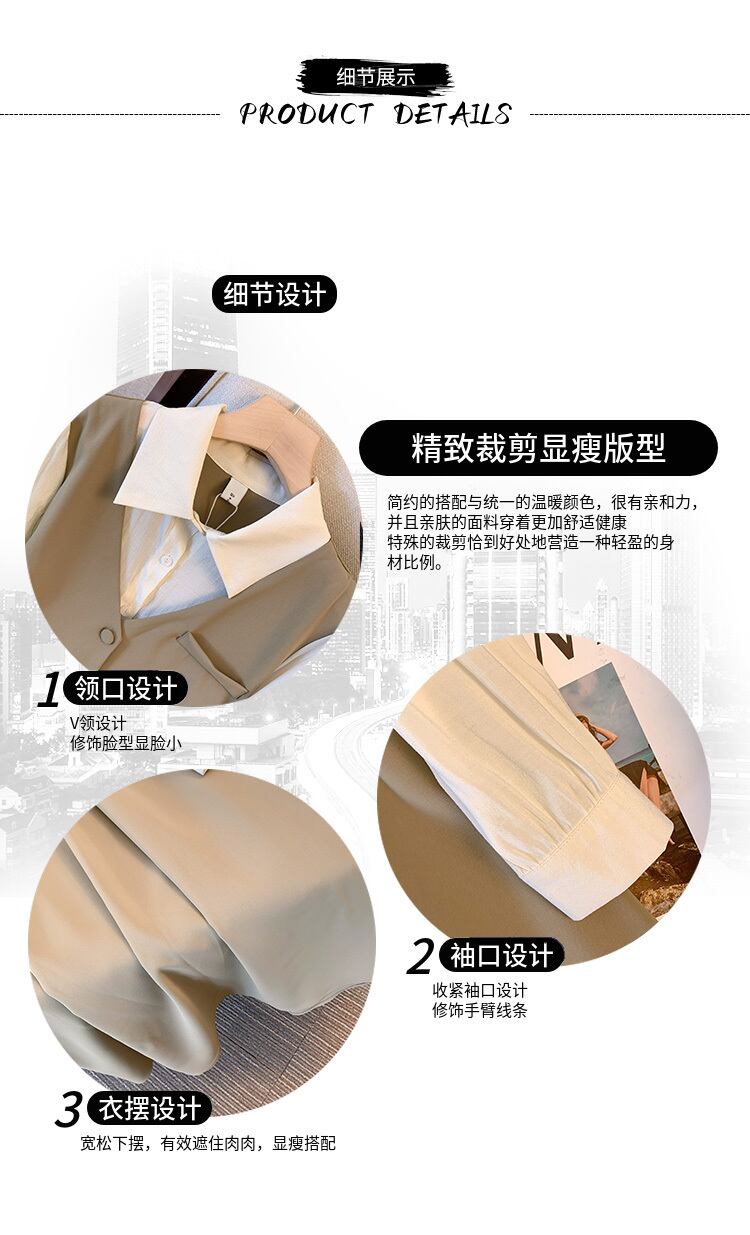 细节展示
PRODUCT DETAILS

细节设计

精致裁剪显瘦版型

简约的搭配与统一的温暖颜色，很有亲和力，并且亲肤的面料穿着更加舒适健康
特殊的裁剪恰到好处地营造一种轻盈的身材比例。

1 领口设计
V领设计
修饰脸型显脸小

2 袖口设计
收紧袖口设计
修饰手臂线条

3 衣摆设计
宽松下摆，有效遮住肉肉，显瘦搭配