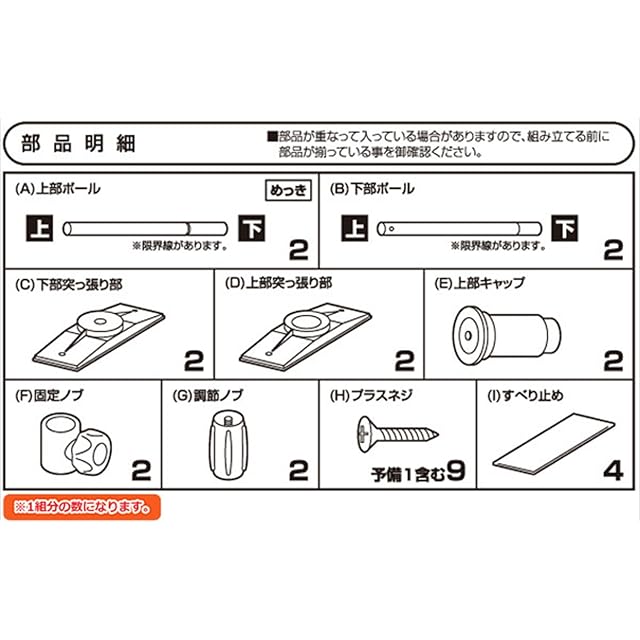 部品明細

■部品が重なって入っている場合がありますので、組み立てる前に部品が揃っている事を御確認ください。

(A)上部ポール
めっき
上
下
※限界線があります。
2

(B)下部ポール
上
下
※限界線があります。
2

(C)下部突っ張り部
2

(D)上部突っ張り部
2

(E)上部キャップ
2

(F)固定ノブ
2

(G)調節ノブ
2

(H)プラスネジ
予備1含む9

(I)すべり止め
4

※1組分の数になります。