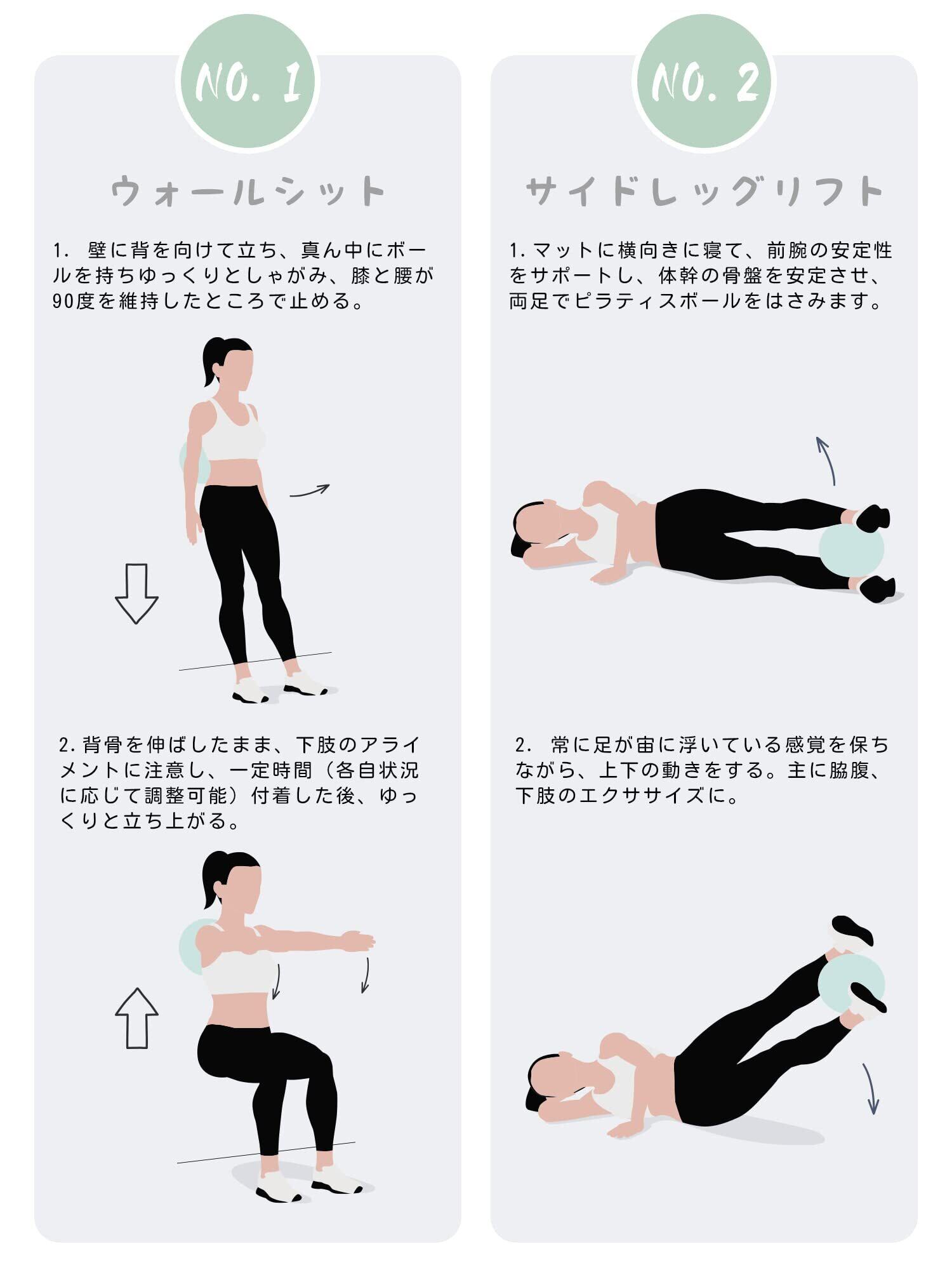 NO. 1

ウォールシット

1. 壁に背を向けて立ち、真ん中にボールを持ちゆっくりとしゃがみ、膝と腰が90度を維持したところで止める。

2. 背骨を伸ばしたまま、下肢のアライメントに注意し、一定時間（各自状況に応じて調整可能）付着した後、ゆっくりと立ち上がる。

NO. 2

サイドレッグリフト

1. マットに横向きに寝て、前腕の安定性をサポートし、体幹の骨盤を安定させ、両足でピラティスボールをはさみます。

2. 常に足が宙に浮いている感覚を保ちながら、上下の動きをする。主に脇腹、下肢のエクササイズに。