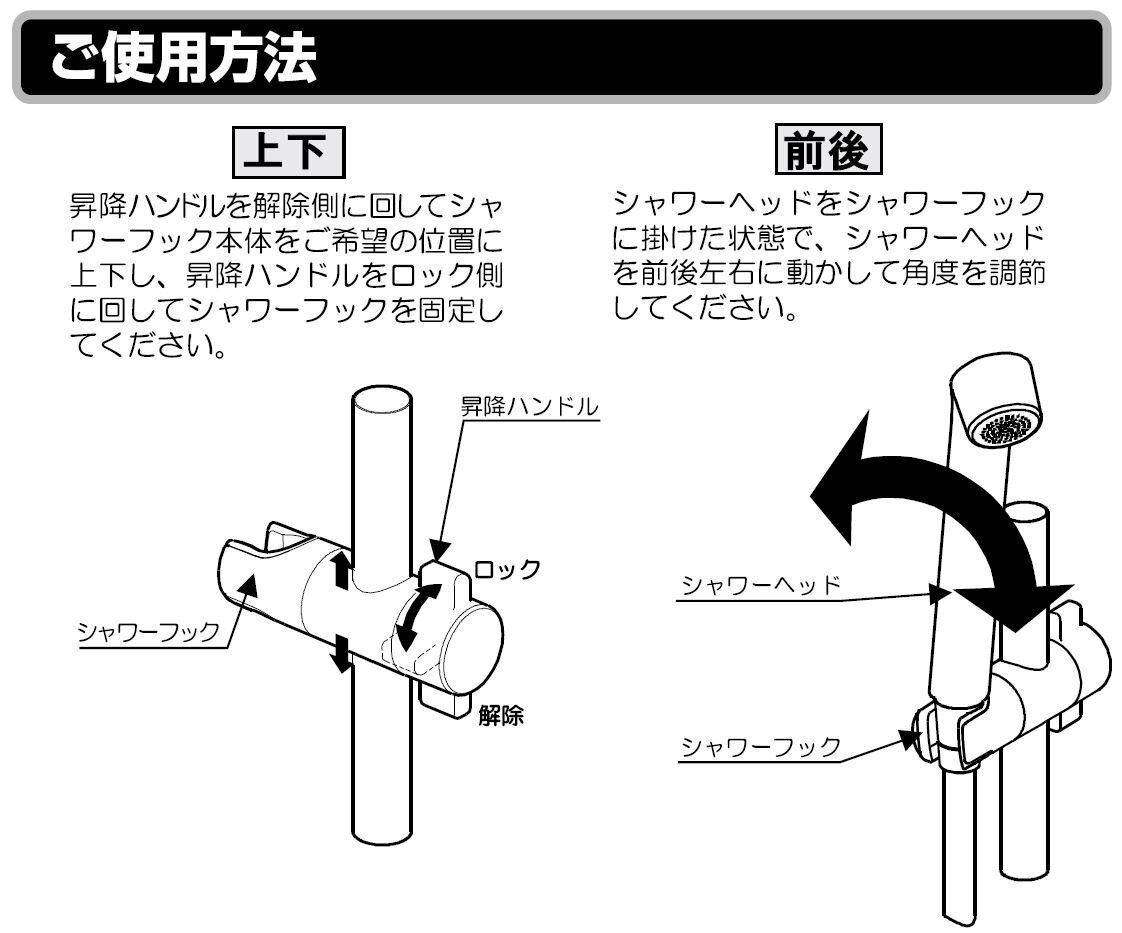 ご使用方法

上下

昇降ハンドルを解除側に回してシャワーフック本体をご希望の位置に上下し、昇降ハンドルをロック側に回してシャワーフックを固定してください。

昇降ハンドル

ロック

シャワーフック

解除

前後

シャワーヘッドをシャワーフックに掛けた状態で、シャワーヘッドを前後左右に動かして角度を調節してください。

シャワーヘッド

シャワーフック