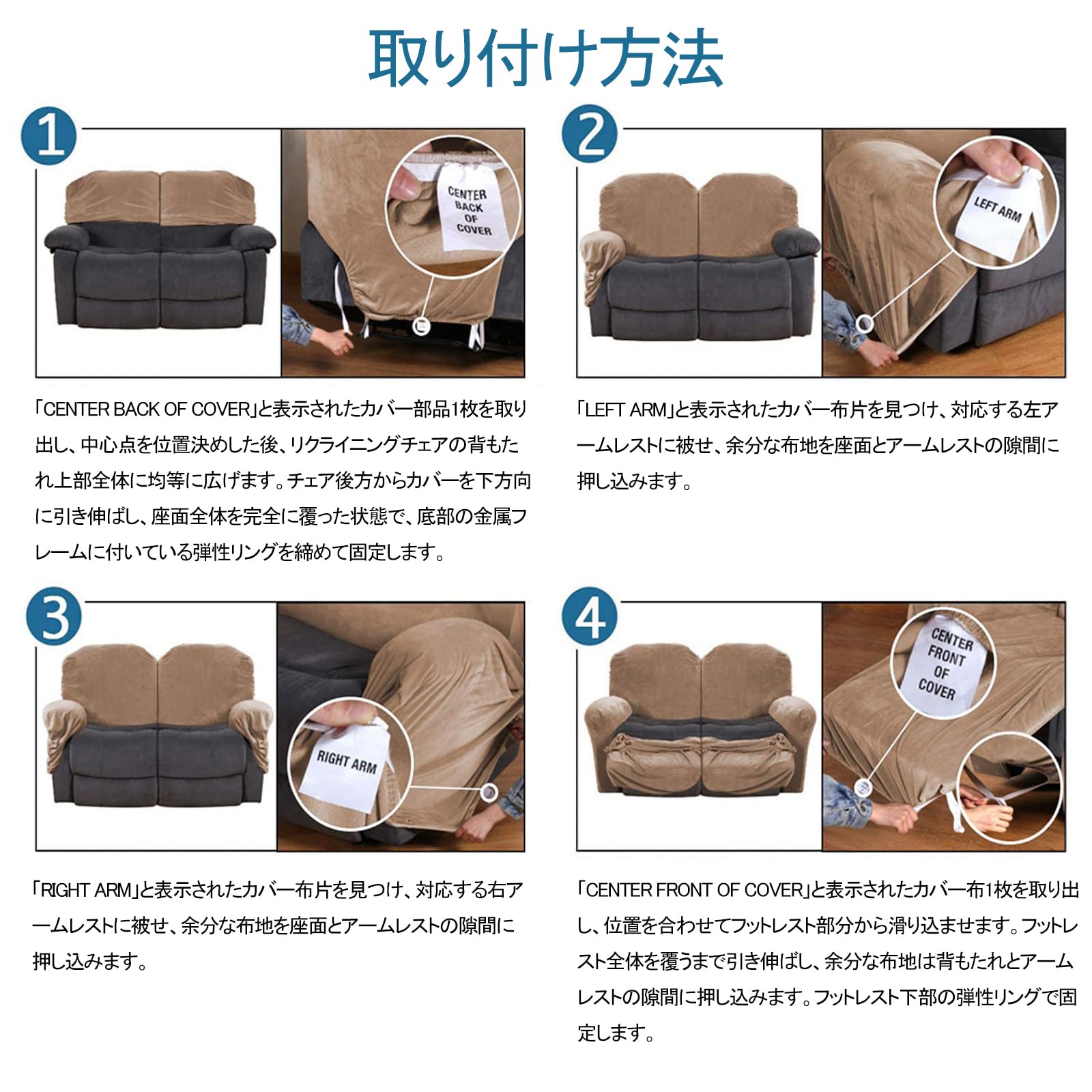 取り付け方法

1

CENTER BACK OF COVER

「CENTER BACK OF COVER」と表示されたカバー部品1枚を取り出し、中心点を位置決めした後、リクライニングチェアの背もたれ上部全体に均等に広げます。チェア後方からカバーを下方向に引き伸ばし、座面全体を完全に覆った状態で、底部の金属フレームに付いている弾性リングを締めて固定します。

2

LEFT ARM

「LEFT ARM」と表示されたカバー布片を見つけ、対応する左アームレストに被せ、余分な布地を座面とアームレストの隙間に押し込みます。

3

RIGHT ARM

「RIGHT ARM」と表示されたカバー布片を見つけ、対応する右アームレストに被せ、余分な布地を座面とアームレストの隙間に押し込みます。

4

CENTER FRONT OF COVER

「CENTER FRONT OF COVER」と表示されたカバー布1枚を取り出し、位置を合わせてフットレスト部分から滑り込ませます。フットレスト全体を覆うまで引き伸ばし、余分な布地は背もたれとアームレストの隙間に押し込みます。フットレスト下部の弾性リングで固定します。