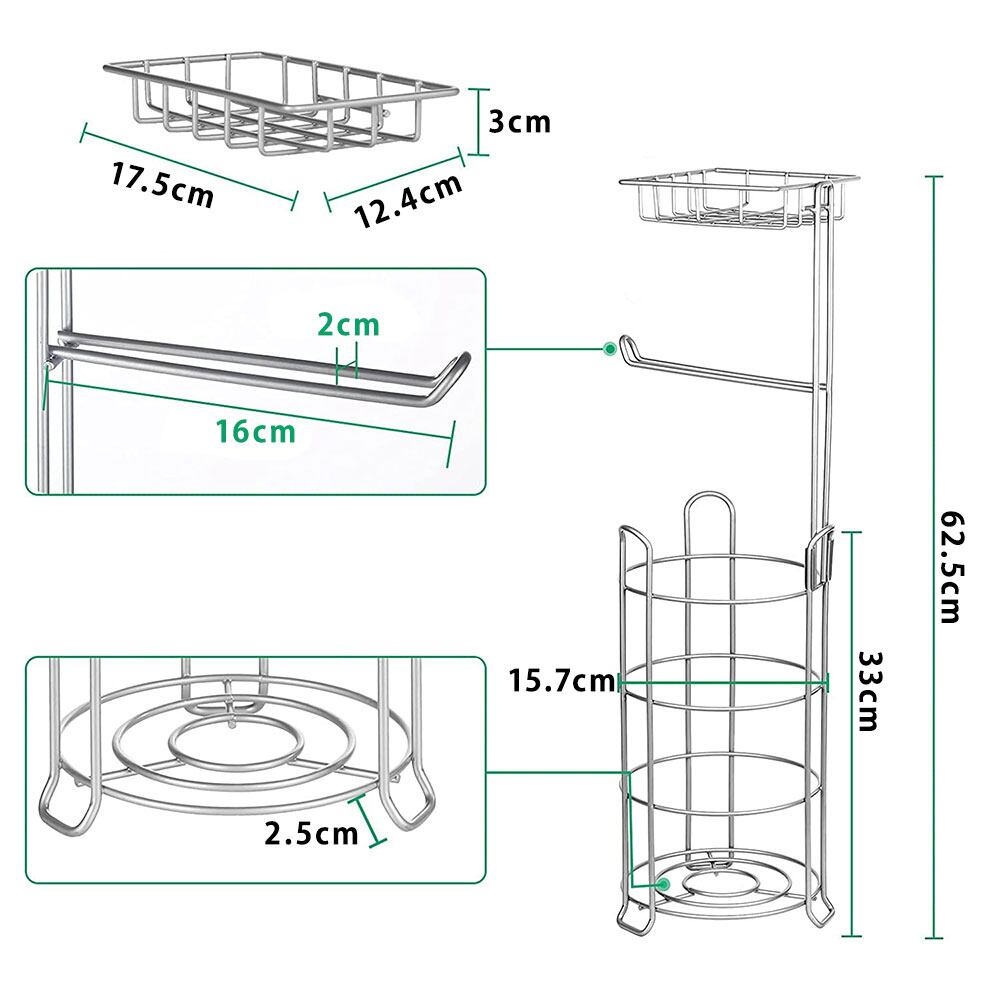 3cm
17.5cm
12.4cm
2cm
16cm
62.5cm
15.7cm
33cm
2.5cm