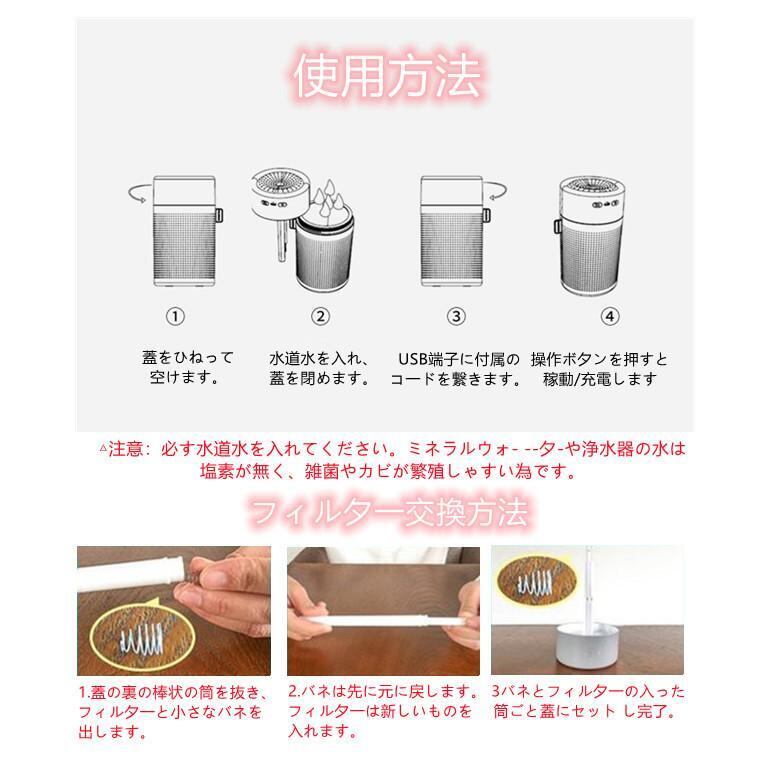 使用方法

①
蓋をひねって空けます。

②
水道水を入れ、蓋を閉めます。

③
USB端子に付属のコードを繋きます。

④
操作ボタンを押すと稼動/充電します

△注意：必す水道水を入れてください。ミネラルウォ- --タ-や浄水器の水は塩素が無く、雑菌やカビが繁殖しゃすい為です。

フィルター交換方法

1.蓋の裏の棒状の筒を抜き、フィルターと小さなバネを出します。

2.バネは先に元に戻します。フィルターは新しいものを入れます。

3バネとフィルターの入った筒ごと蓋にセット し完了。