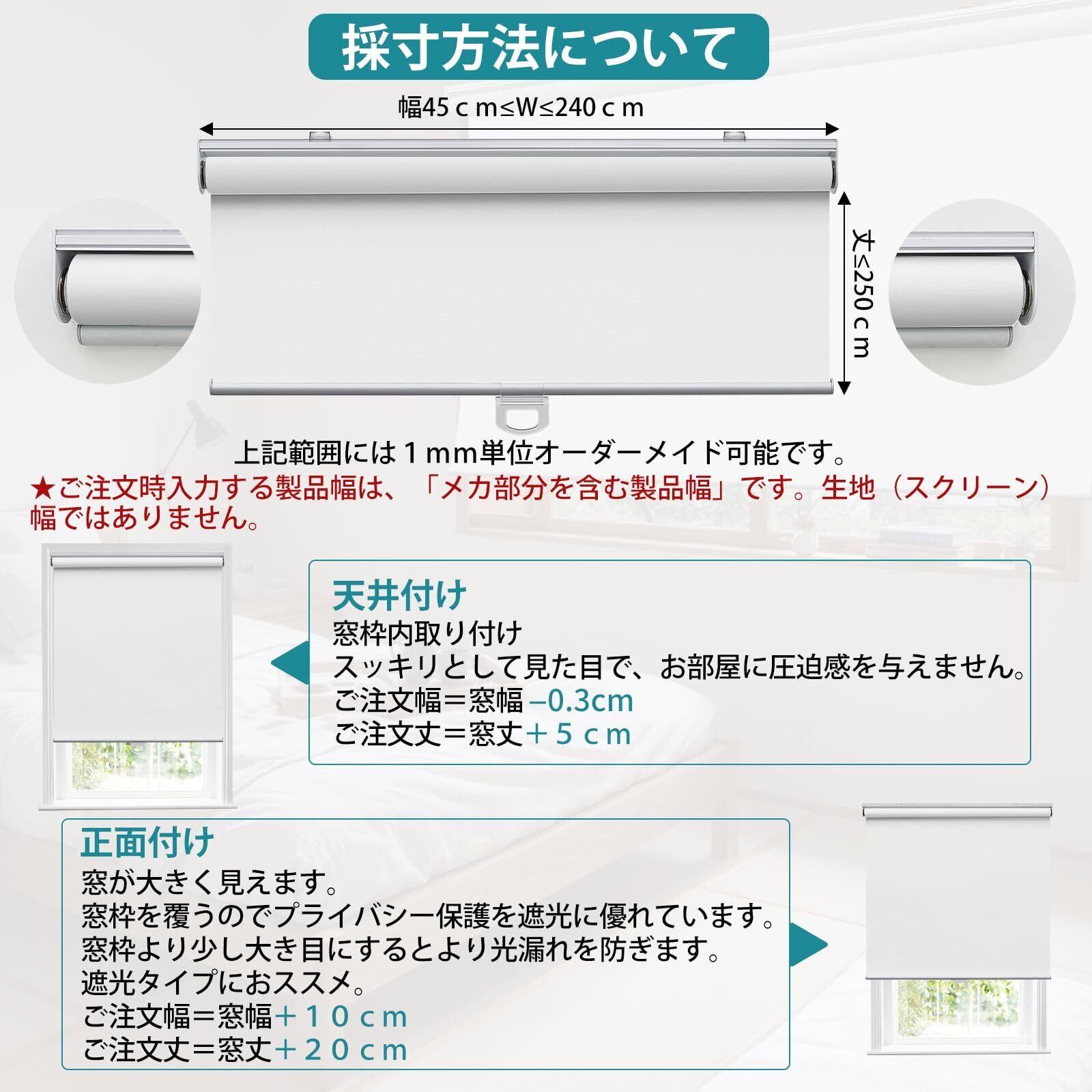 採寸方法について

幅45ｃｍ≤W≤240ｃｍ

丈≤250ｃｍ

上記範囲には１mm単位オーダーメイド可能です。
★ご注文時入力する製品幅は、「メカ部分を含む製品幅」です。生地（スクリーン）幅ではありません。

天井付け
窓枠内取り付け
スッキリとして見た目で、お部屋に圧迫感を与えません。
ご注文幅＝窓幅 –0.3cm
ご注文丈＝窓丈＋５ｃｍ

正面付け
窓が大きく見えます。
窓枠を覆うのでプライバシー保護を遮光に優れています。
窓枠より少し大き目にするとより光漏れを防ぎます。
遮光タイプにおススメ。
ご注文幅＝窓幅＋１０ｃｍ
ご注文丈＝窓丈＋２０ｃｍ