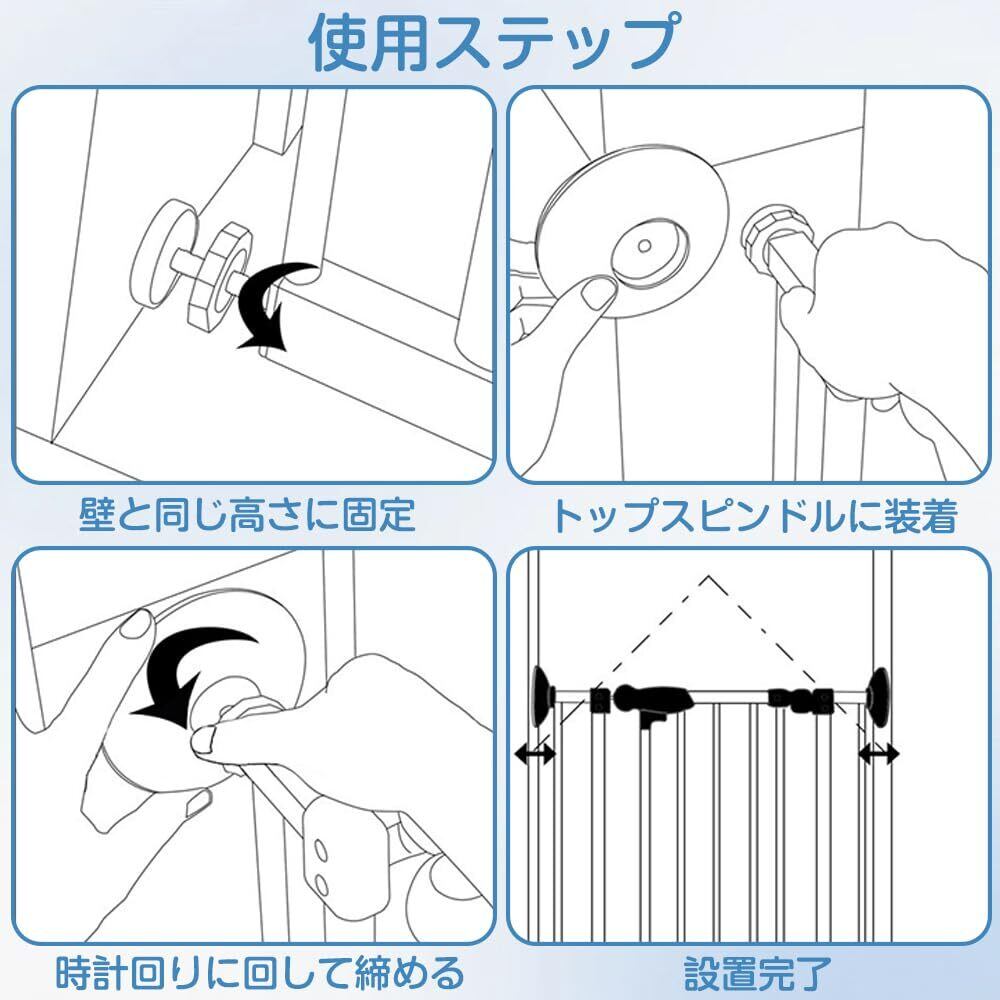 使用ステップ

壁と同じ高さに固定

トップスピンドルに装着

時計回りに回して締める

設置完了