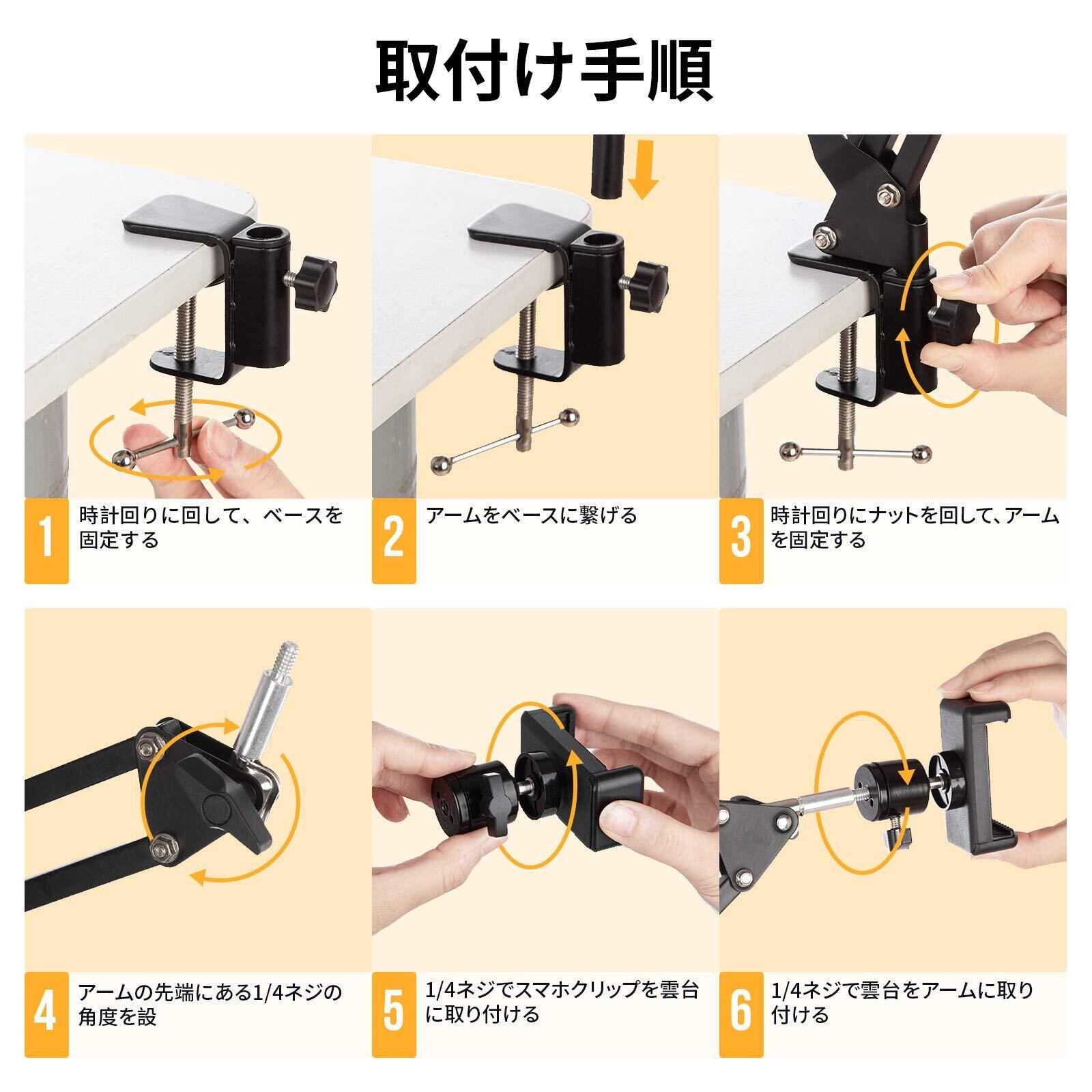 取付け手順

1 時計回りに回して、ベースを固定する

2 アームをベースに繋げる

3 時計回りにナットを回して、アームを固定する

4 アームの先端にある1/4ネジの角度を設

5 1/4ネジでスマホクリップを雲台に取り付ける

6 1/4ネジで雲台をアームに取り付ける