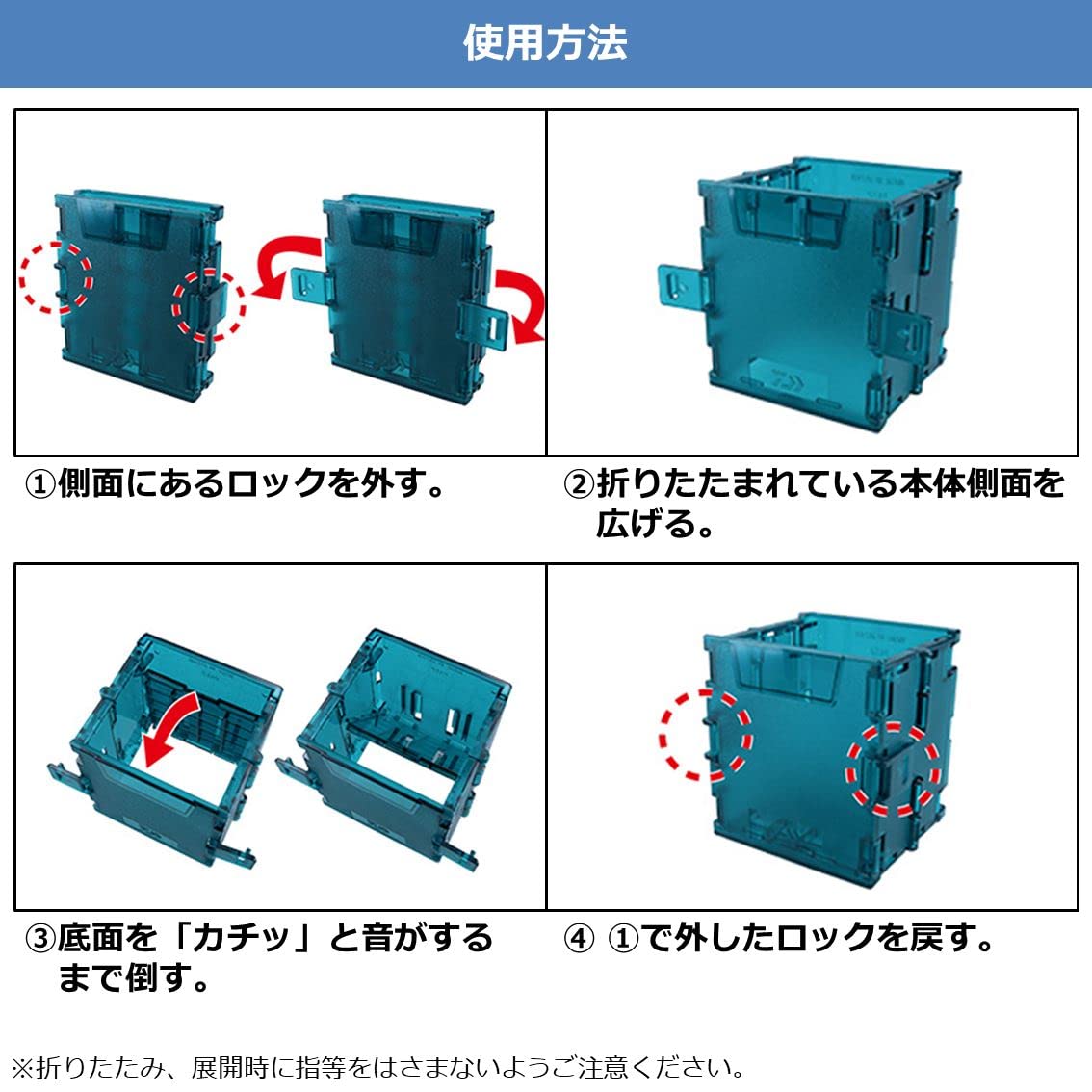 使用方法

①側面にあるロックを外す。

②折りたたまれている本体側面を広げる。

③底面を「カチッ」と音がするまで倒す。

④ ①で外したロックを戻す。

※折りたたみ、展開時に指等をはさまないようご注意ください。