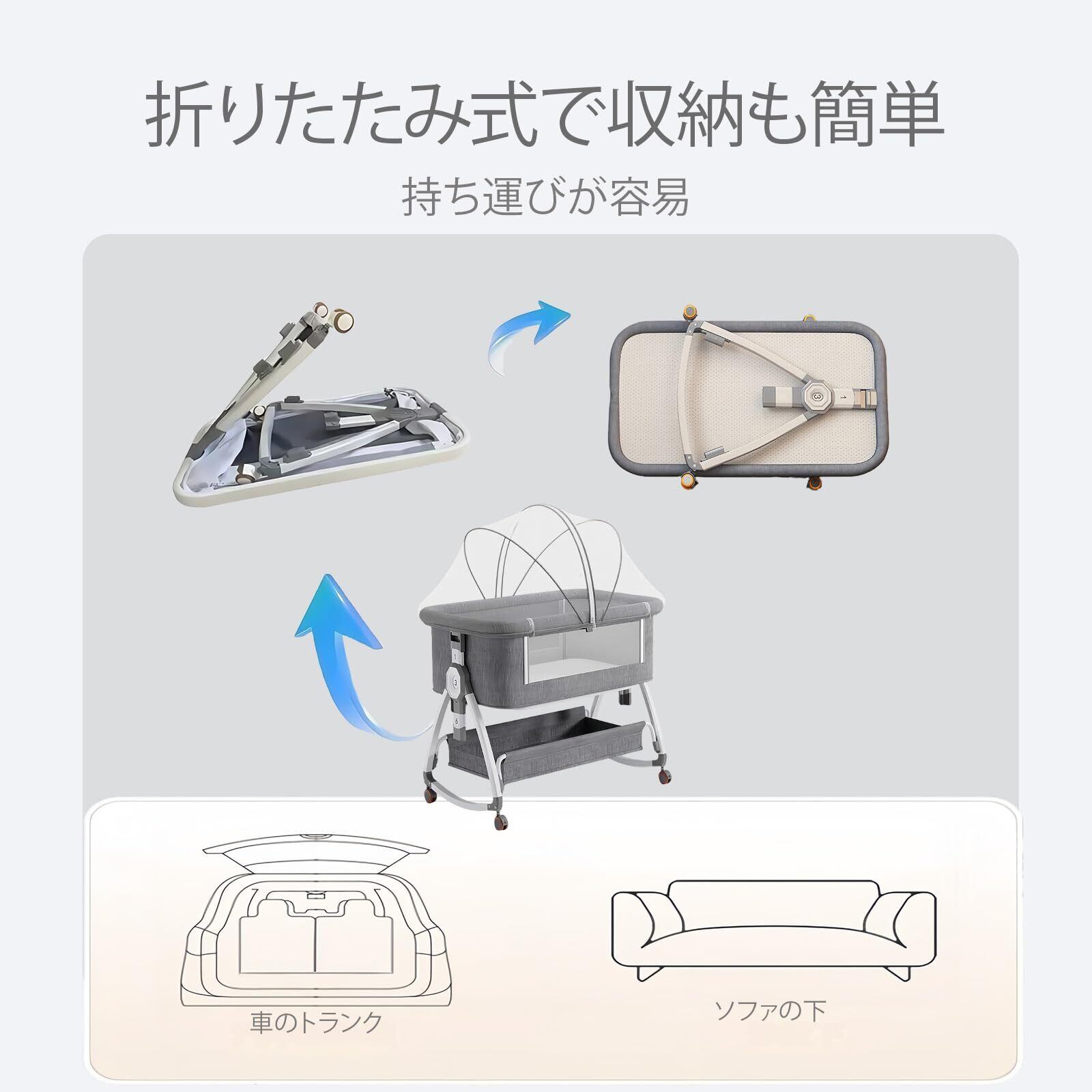 折りたたみ式で収納も簡単

持ち運びが容易

車のトランク

ソファの下