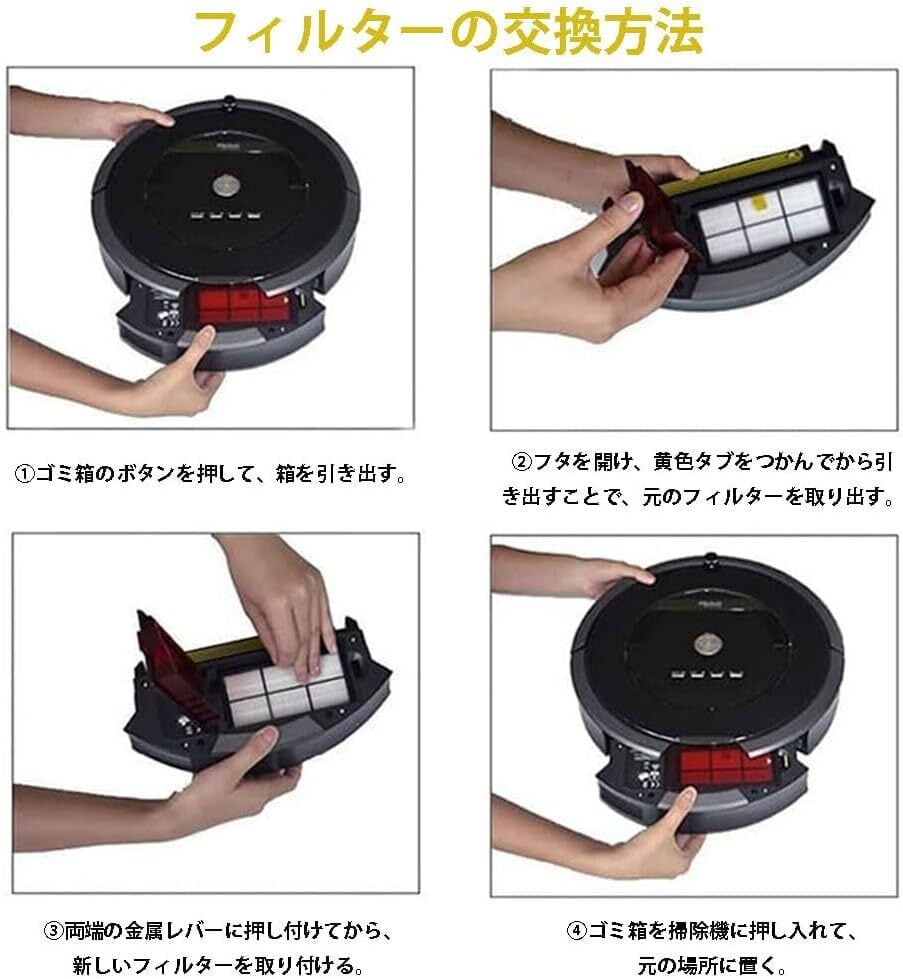 フィルターの交換方法

①ゴミ箱のボタンを押して、箱を引き出す。

②フタを開け、黄色タブをつかんでから引き出すことで、元のフィルターを取り出す。

③両端の金属レバーに押し付けてから、新しいフィルターを取り付ける。

④ゴミ箱を掃除機に押し入れて、元の場所に置く。