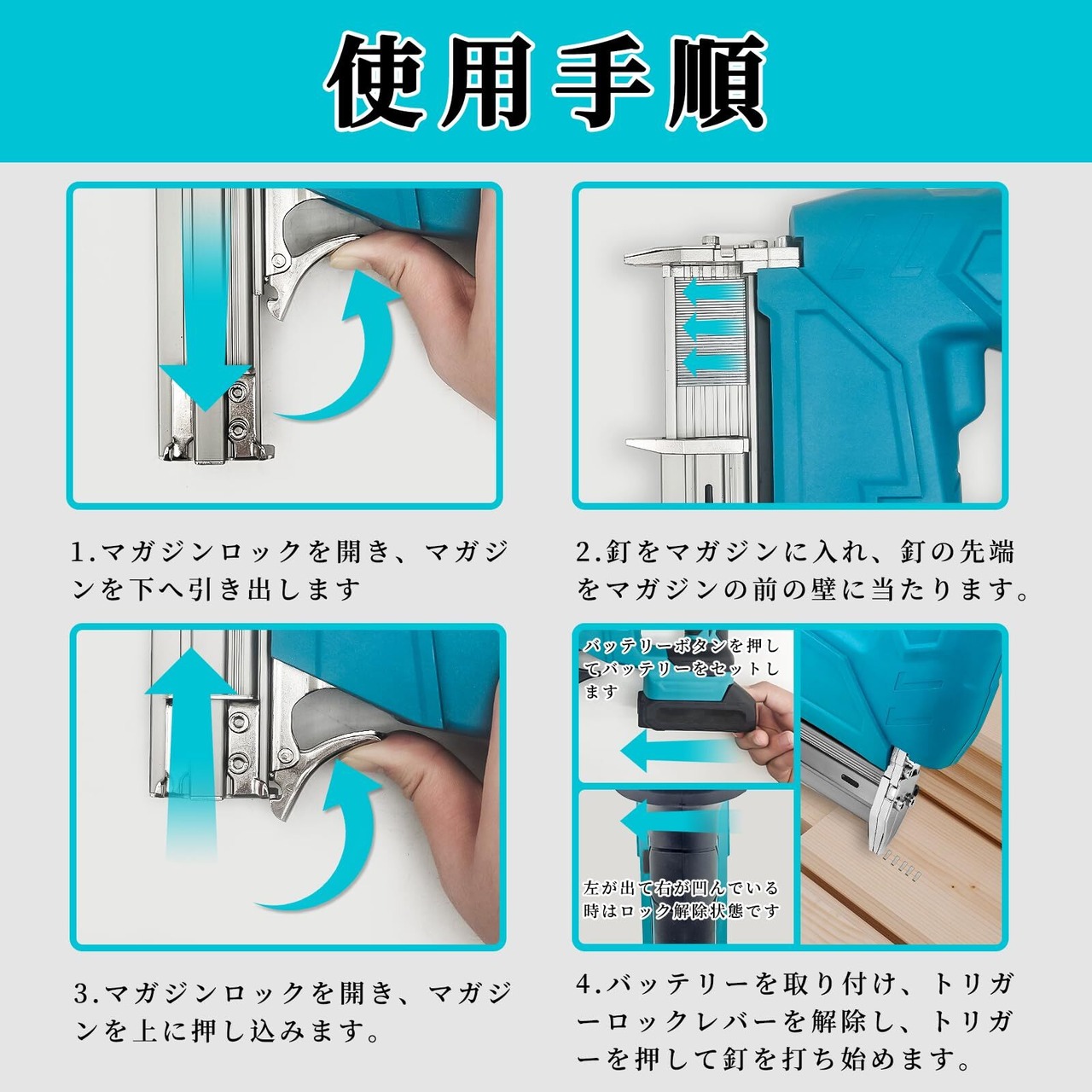 使用手順

1.マガジンロックを開き、マガジンを下へ引き出します

2.釘をマガジンに入れ、釘の先端をマガジンの前の壁に当たります。

3.マガジンロックを開き、マガジンを上に押し込みます。

バッテリーボタンを押してバッテリーをセットします

左が出て右が凹んでいる時はロック解除状態です

4.バッテリーを取り付け、トリガーロックレバーを解除し、トリガーを押して釘を打ち始めます。