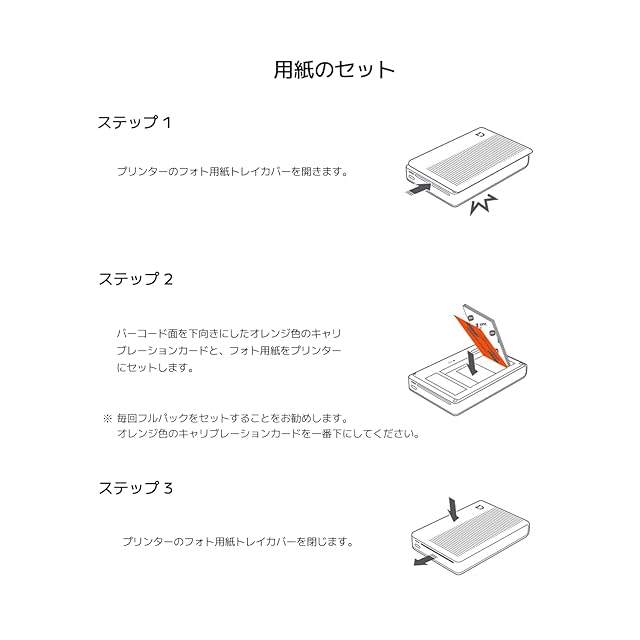 用紙のセット

ステップ 1

プリンターのフォト用紙トレイカバーを開きます。

ステップ 2

バーコード面を下向きにしたオレンジ色のキャリブレーションカードと、フォト用紙をプリンターにセットします。

※ 毎回フルパックをセットすることをお勧めします。
オレンジ色のキャリブレーションカードを一番下にしてください。

ステップ 3

プリンターのフォト用紙トレイカバーを閉じます。