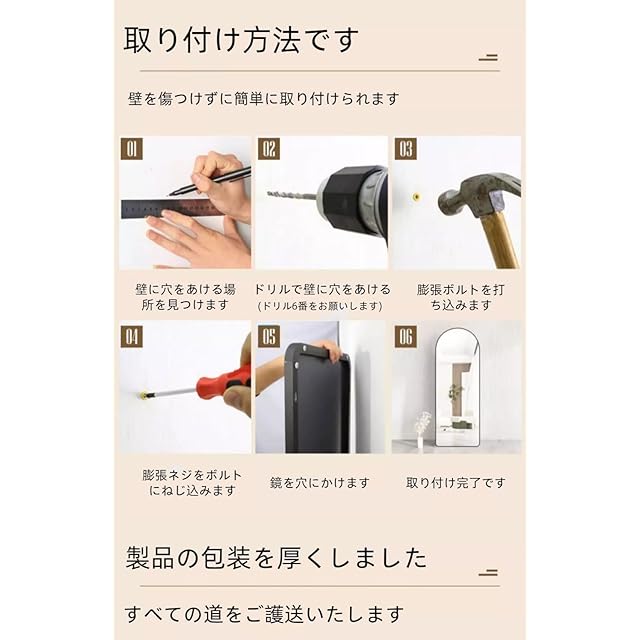 取り付け方法です

壁を傷つけずに簡単に取り付けられます

01

壁に穴をあける場所を見つけます

02

ドリルで壁に穴をあける
(ドリル6番をお願いします)

03

膨張ボルトを打ち込みます

04

膨張ネジをボルトにねじ込みます

05

鏡を穴にかけます

06

取り付け完了です

製品の包装を厚くしました

すべての道をご護送いたします