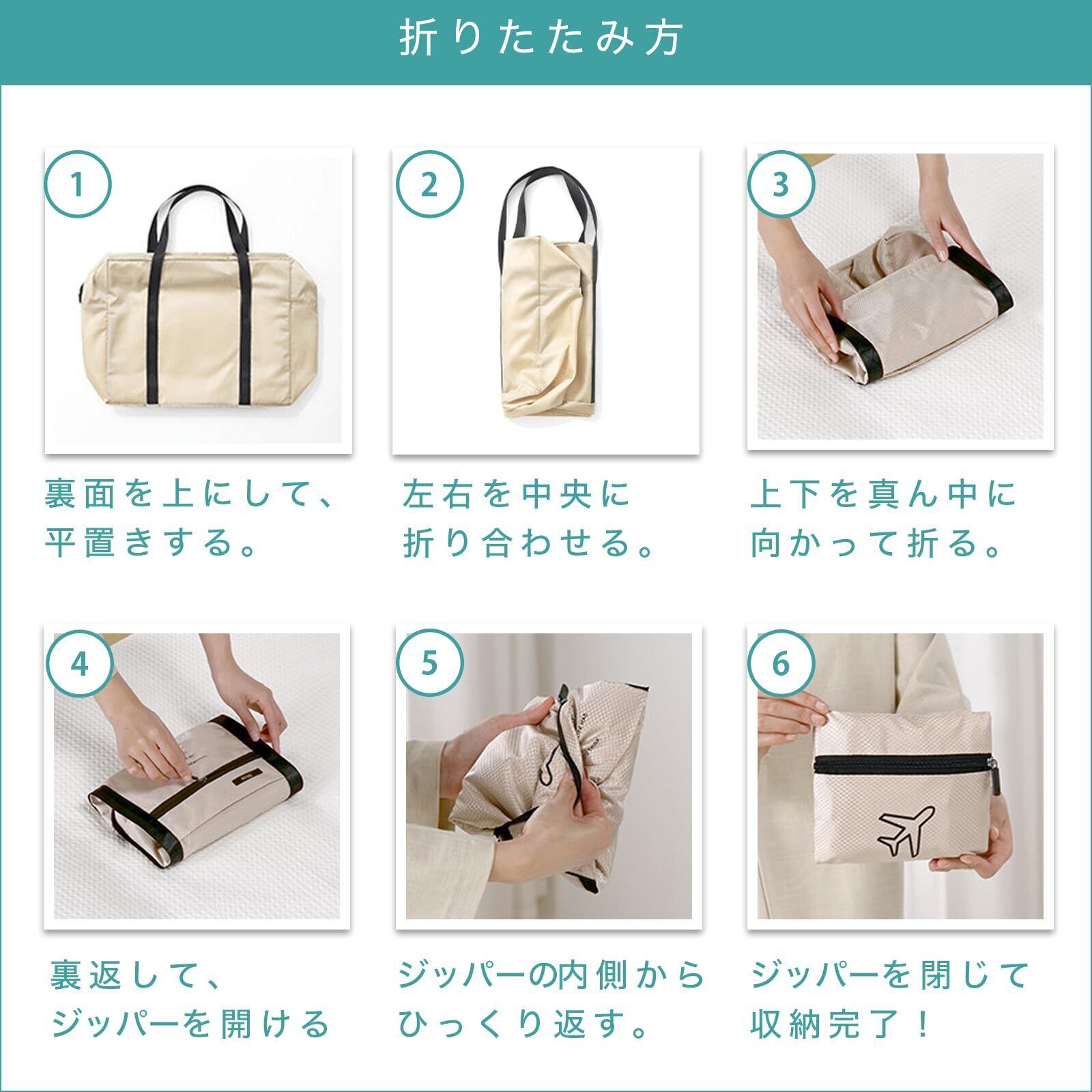 折りたたみ方

1

裏面を上にして、平置きする。

2

左右を中央に折り合わせる。

3

上下を真ん中に向かって折る。

4

裏返して、ジッパーを開ける

5

ジッパーの内側からひっくり返す。

6

ジッパーを閉じて収納完了！