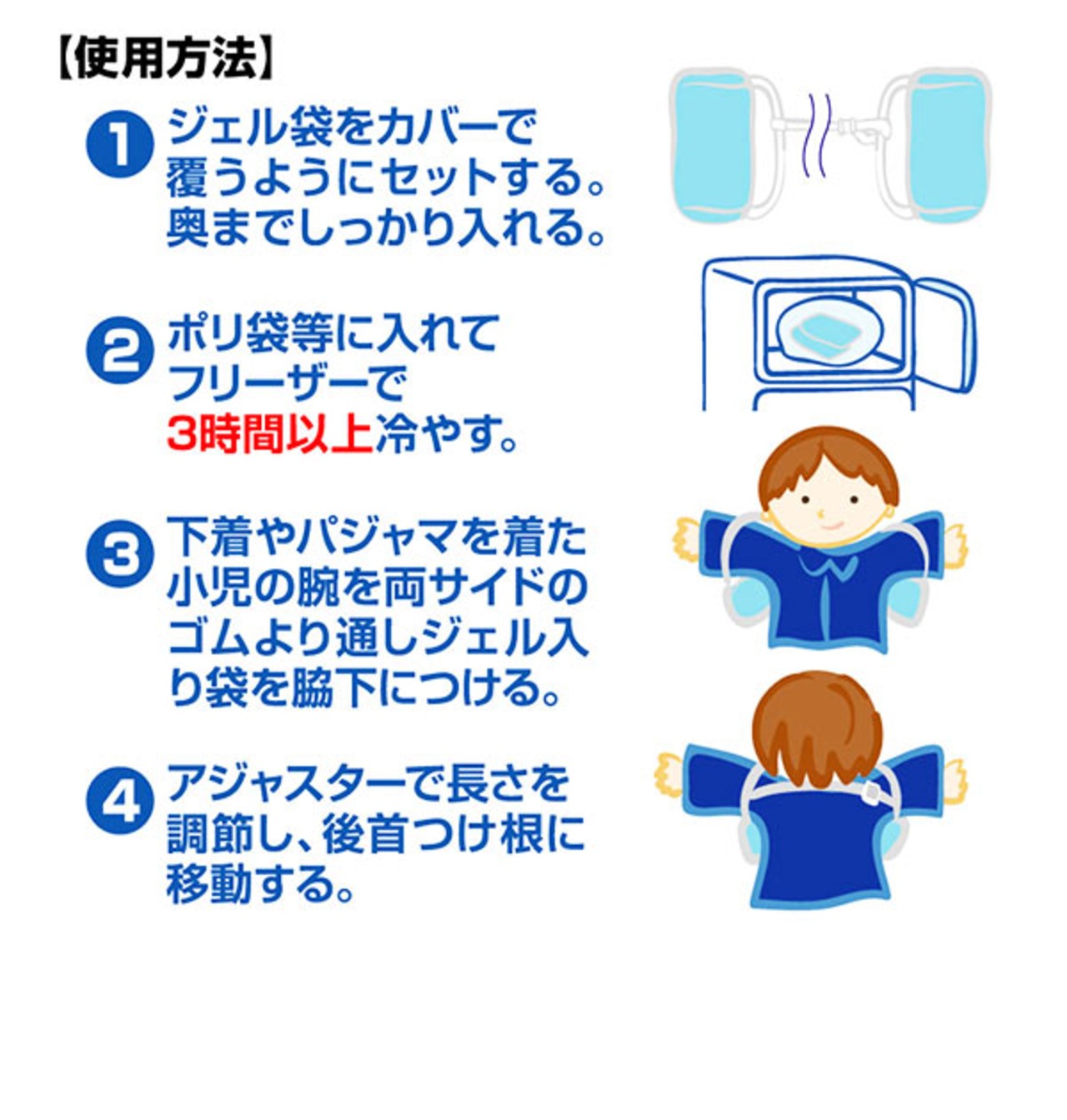 【使用方法】

1 ジェル袋をカバーで覆うようにセットする。奥までしっかり入れる。

2 ポリ袋等に入れてフリーザーで3時間以上冷やす。

3 下着やパジャマを着た小児の腕を両サイドのゴムより通しジェル入り袋を脇下につける。

4 アジャスターで長さを調節し、後首つけ根に移動する。