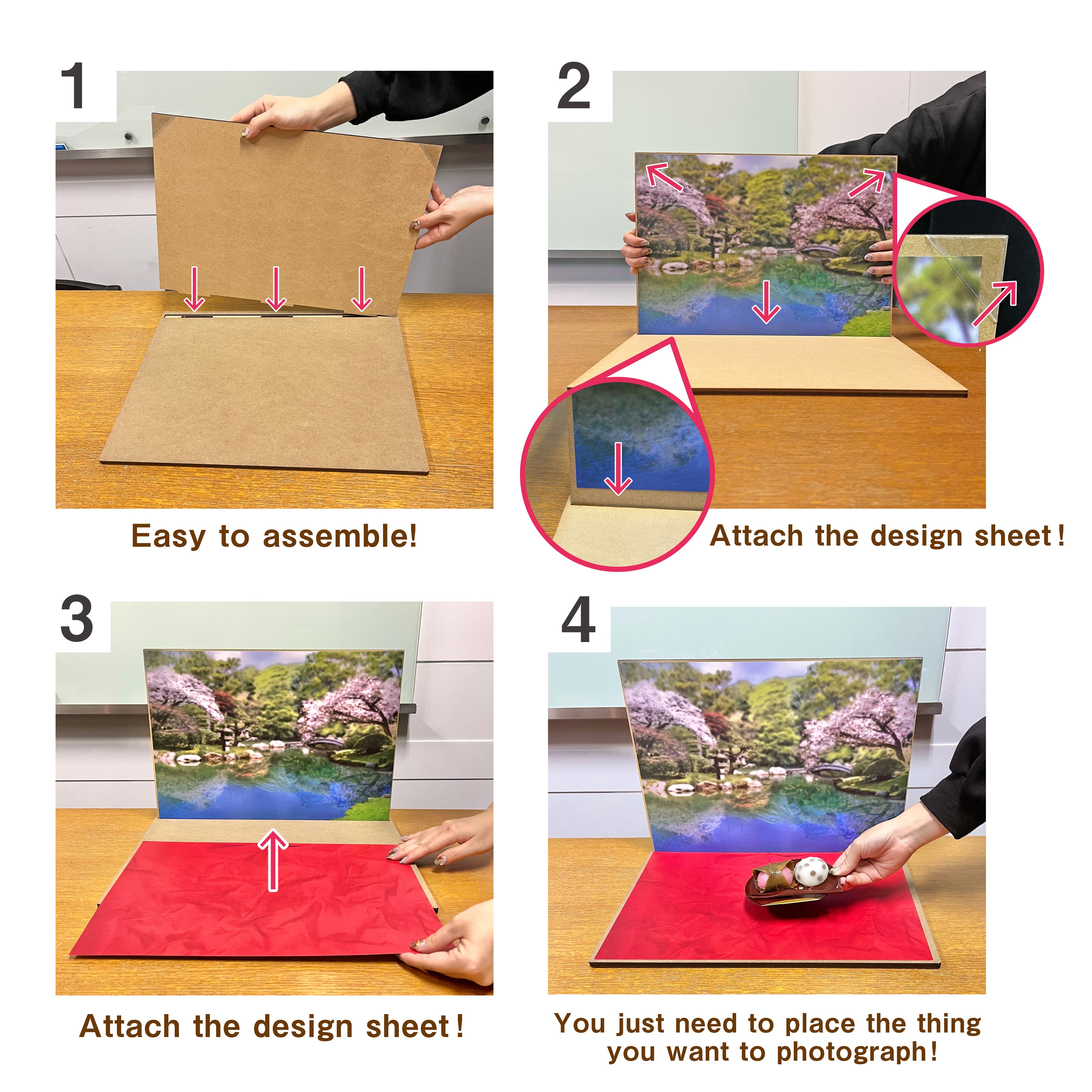 1

Easy to assemble!

2

Attach the design sheet!

3

Attach the design sheet!

4

You just need to place the thing you want to photograph!