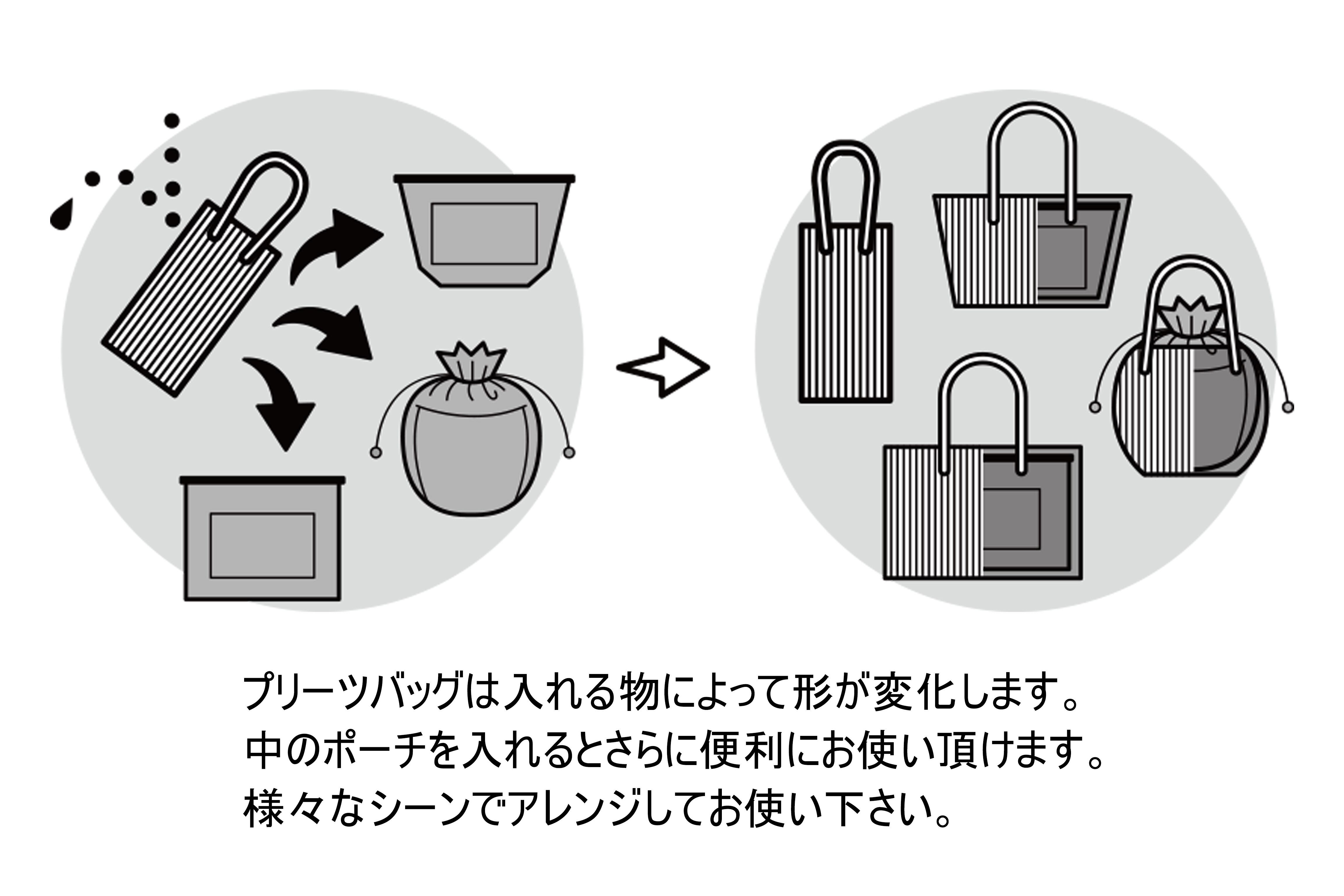 プリーツバッグは入れる物によって形が変化します。
中のポーチを入れるとさらに便利にお使い頂けます。
様々なシーンでアレンジしてお使い下さい。