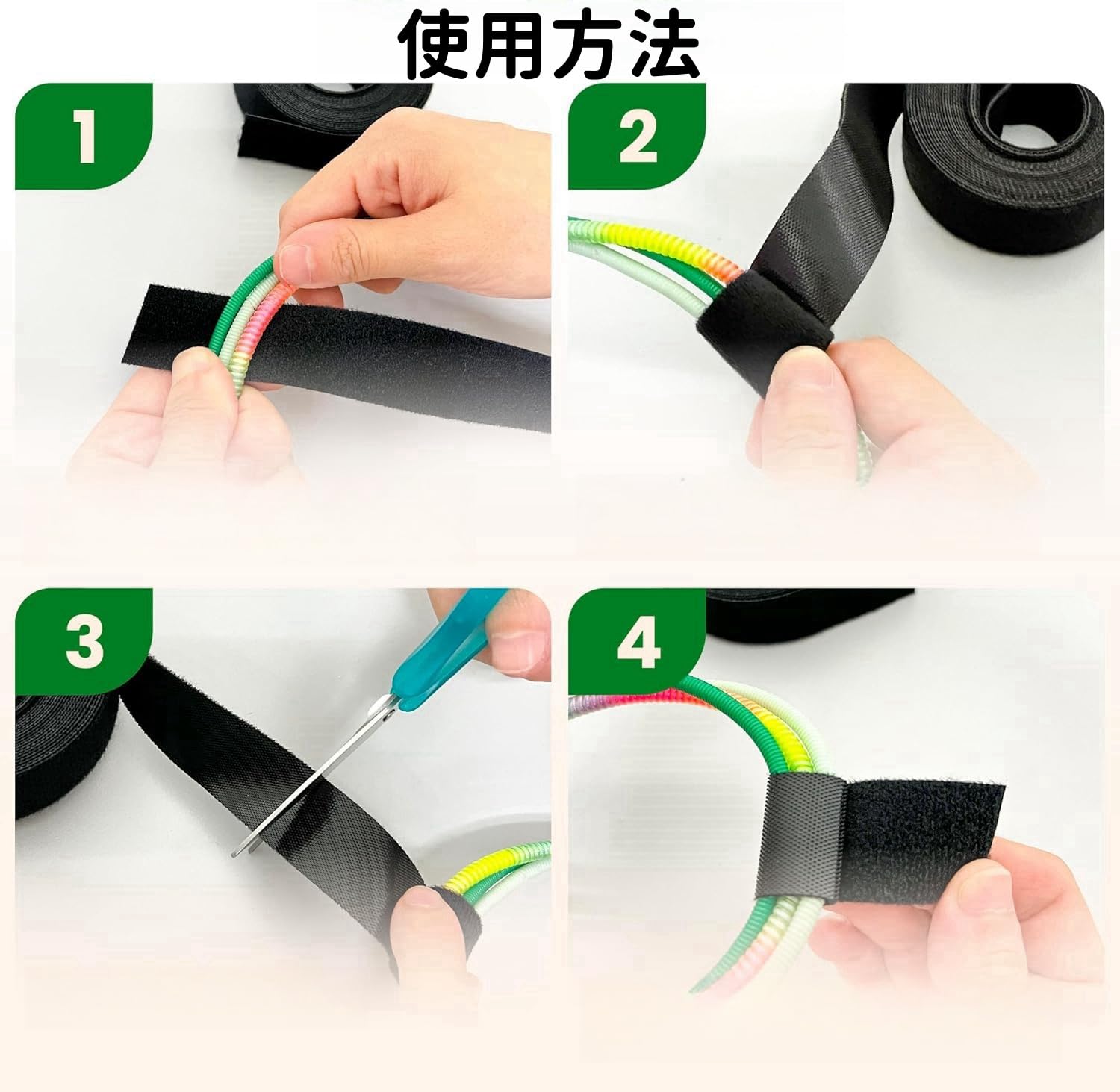 使用方法

1

2

3

4