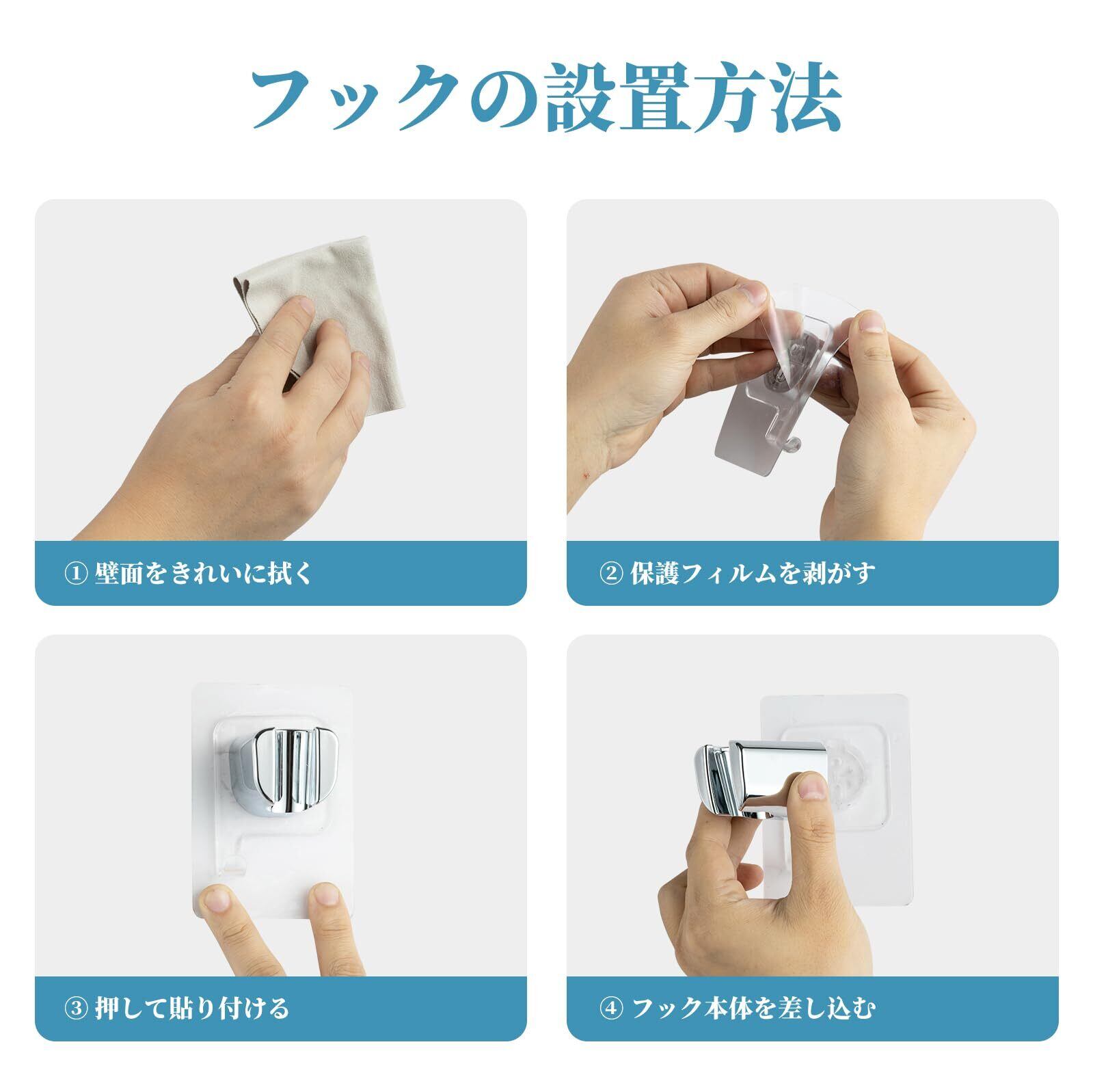 フックの設置方法

① 壁面をきれいに拭く

② 保護フィルムを剥がす

③ 押して貼り付ける

④ フック本体を差し込む