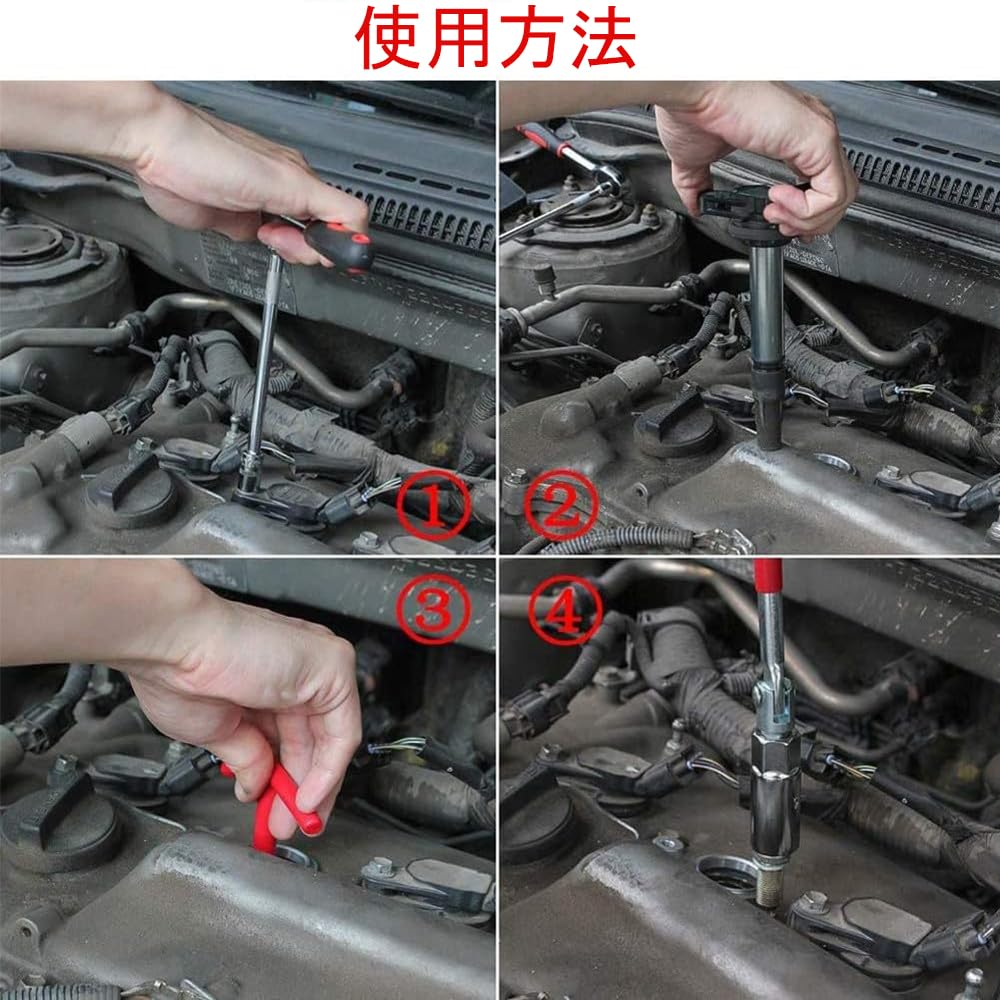 使用方法

①

②

③

④