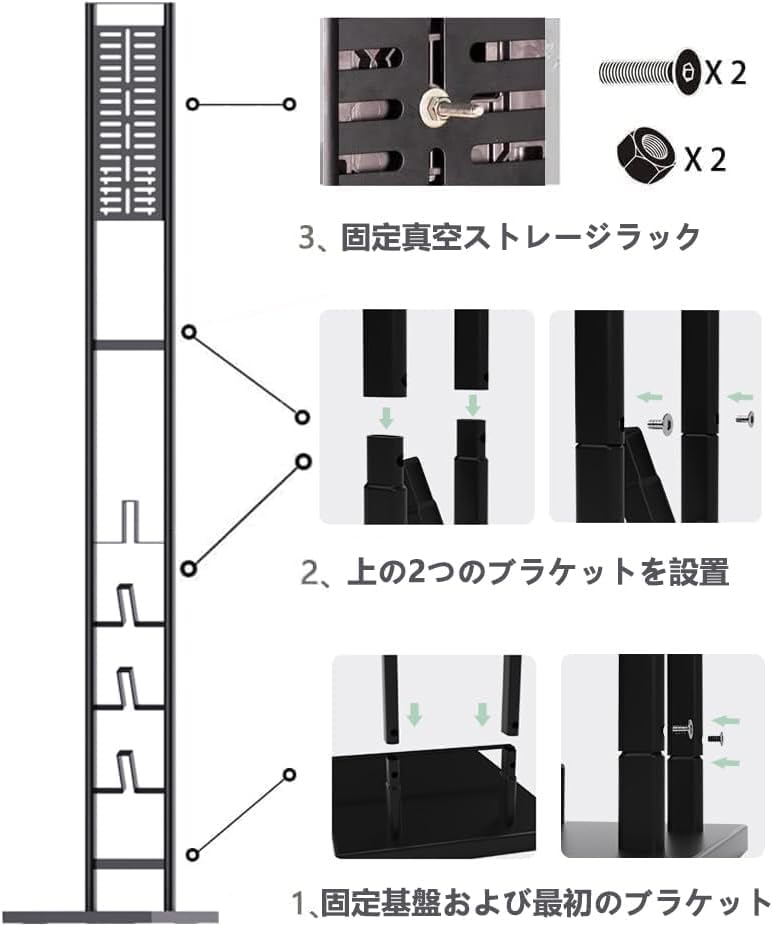 X 2

X 2

3、固定真空ストレージラック

2、上の2つのブラケットを設置

1、固定基盤および最初のブラケット