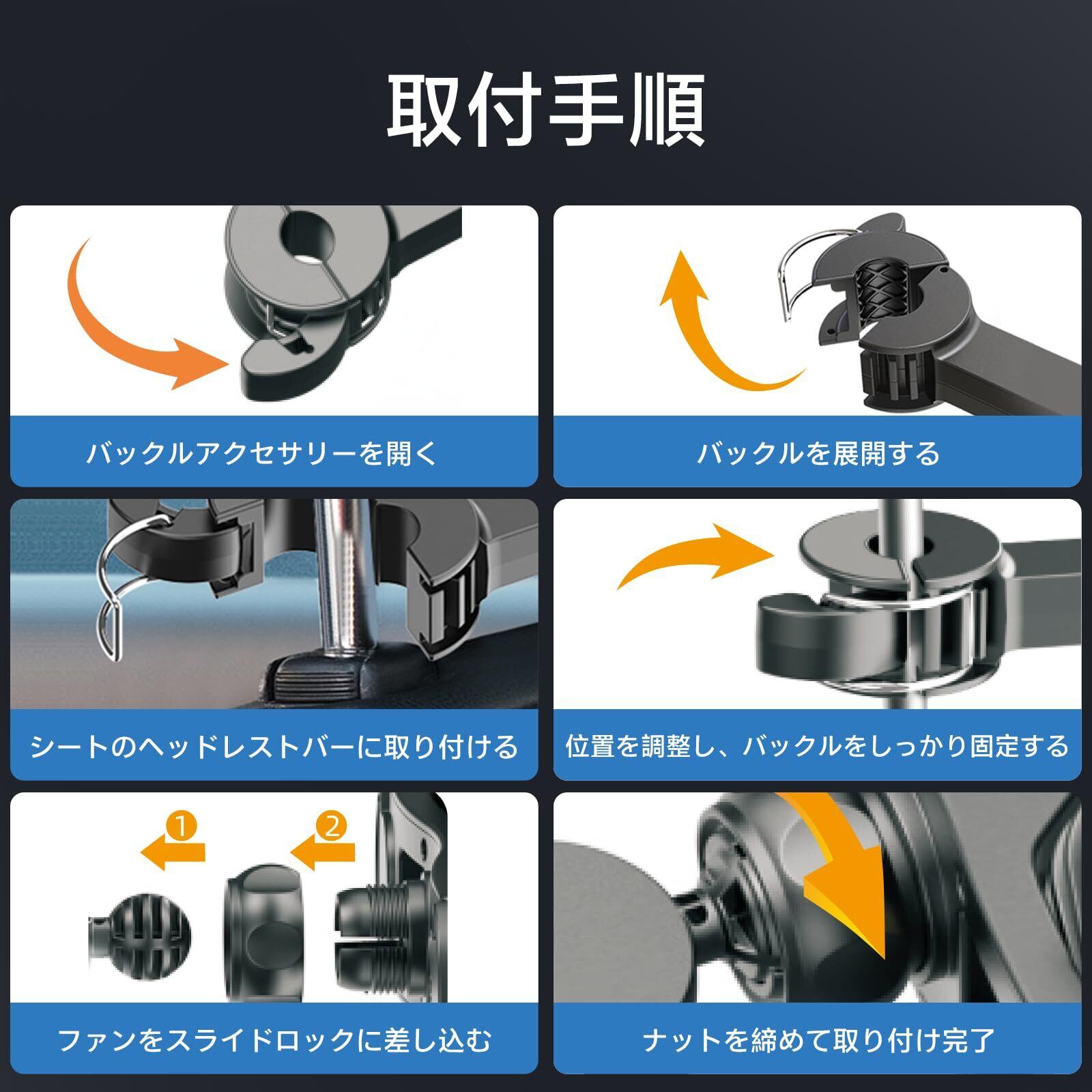 取付手順

バックルアクセサリーを開く

バックルを展開する

シートのヘッドレストバーに取り付ける

位置を調整し、バックルをしっかり固定する

1

2

ファンをスライドロックに差し込む

ナットを締めて取り付け完了