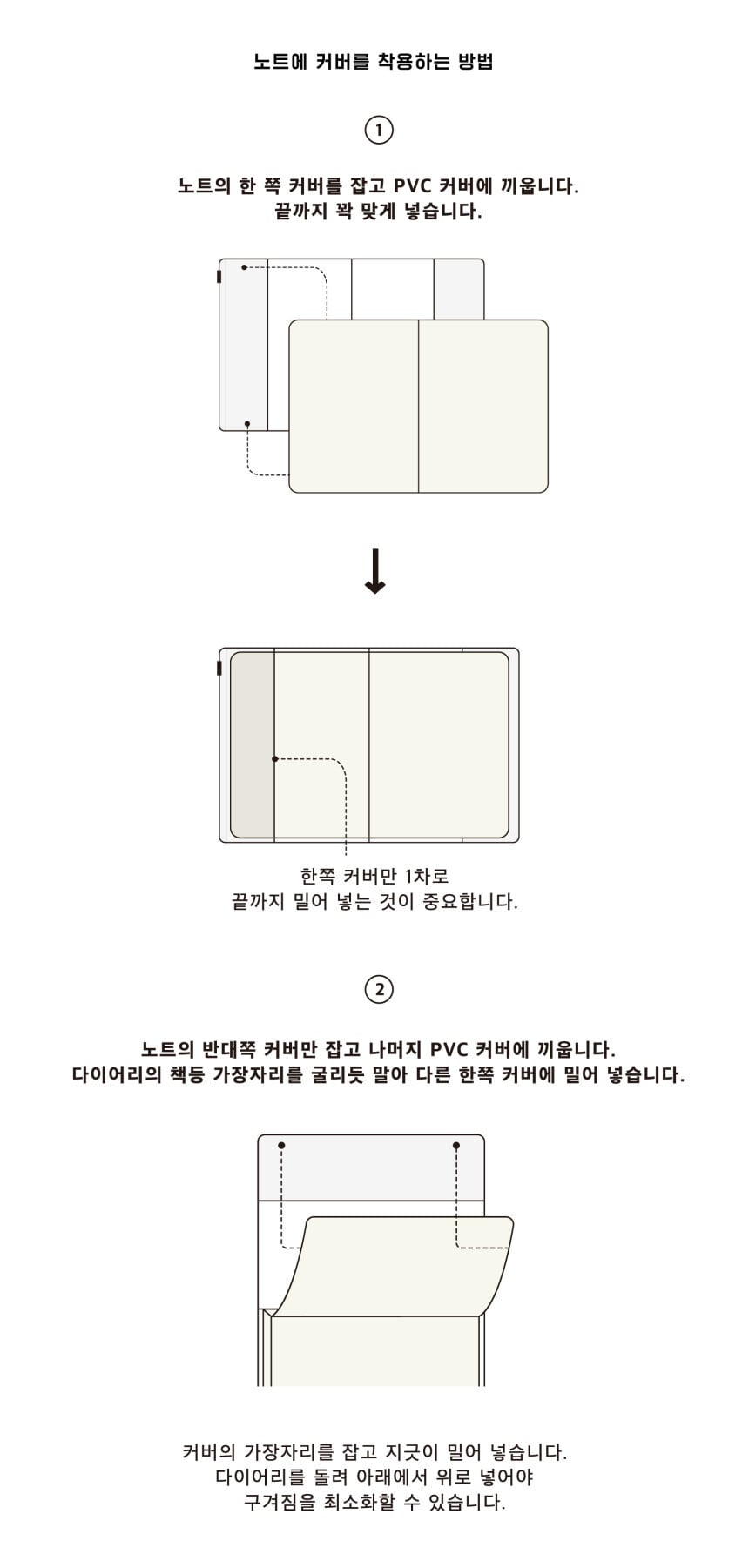 노트에 커버를 착용하는 방법

1

노트의 한 쪽 커버를 잡고 PVC 커버에 끼웁니다.
끝까지 꽉 맞게 넣습니다.

한쪽 커버만 1차로
끝까지 밀어 넣는 것이 중요합니다.

2

노트의 반대쪽 커버만 잡고 나머지 PVC 커버에 끼웁니다.
다이어리의 책등 가장자리를 굴리듯 말아 다른 한쪽 커버에 밀어 넣습니다.

커버의 가장자리를 잡고 지긋이 밀어 넣습니다.
다이어리를 돌려 아래에서 위로 넣어야
구겨짐을 최소화할 수 있습니다.