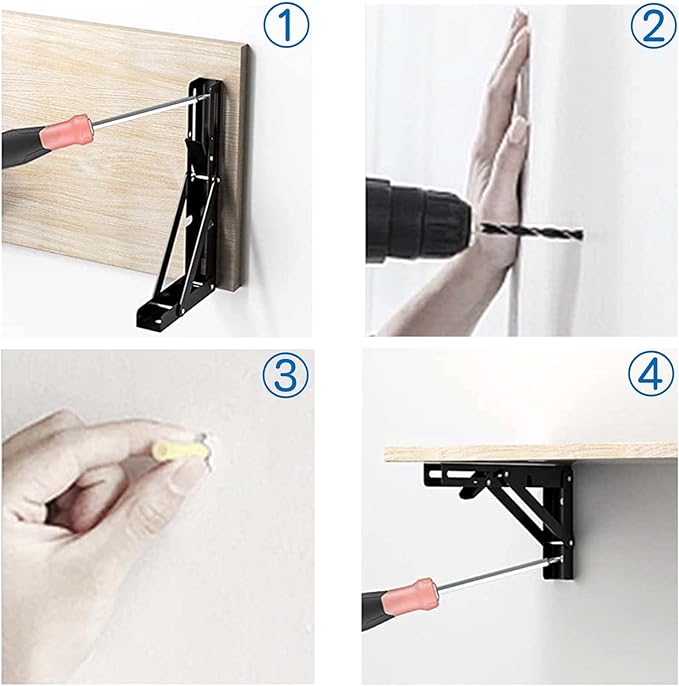 ①
②
③
④