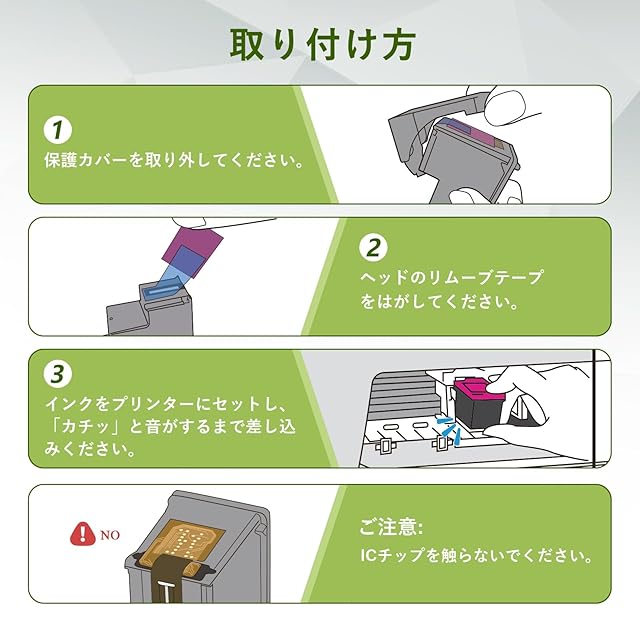 取り付け方

1
保護カバーを取り外してください。

2
ヘッドのリムーブテープをはがしてください。

3
インクをプリンターにセットし、「カチッ」と音がするまで差し込みください。

NO

ご注意:
ICチップを触らないでください。