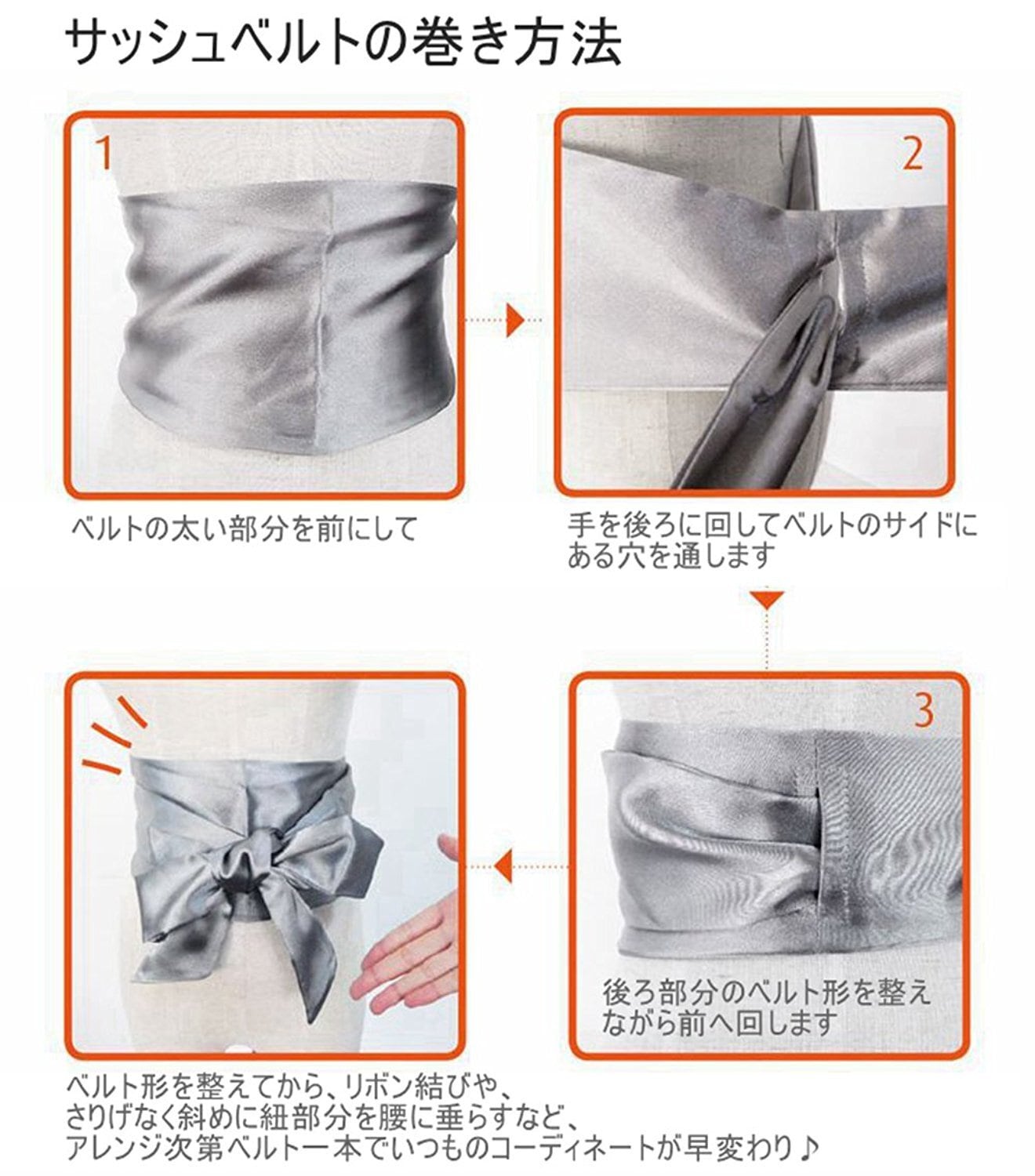 サッシュベルトの巻き方法

1

ベルトの太い部分を前にして

2

手を後ろに回してベルトのサイドにある穴を通します

3

後ろ部分のベルト形を整えながら前へ回します

ベルト形を整えてから、リボン結びや、さりげなく斜めに紐部分を腰に垂らすなど、アレンジ次第ベルト一本でいつものコーディネートが早変わり♪