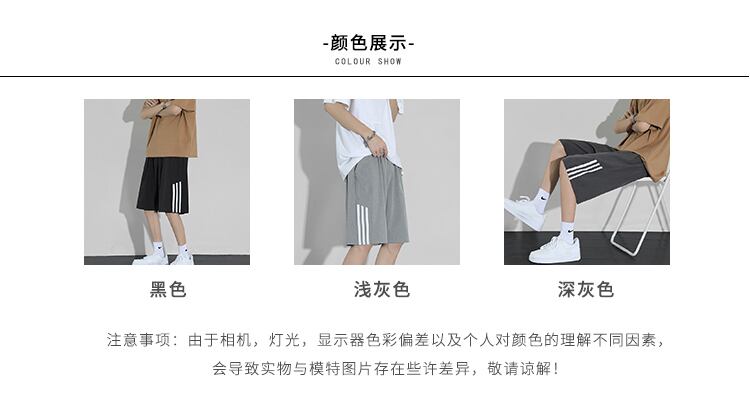 -颜色展示-
COLOUR SHOW

黑色

浅灰色

深灰色

注意事项：由于相机，灯光，显示器色彩偏差以及个人对颜色的理解不同因素，会导致实物与模特图片存在些许差异，敬请谅解！