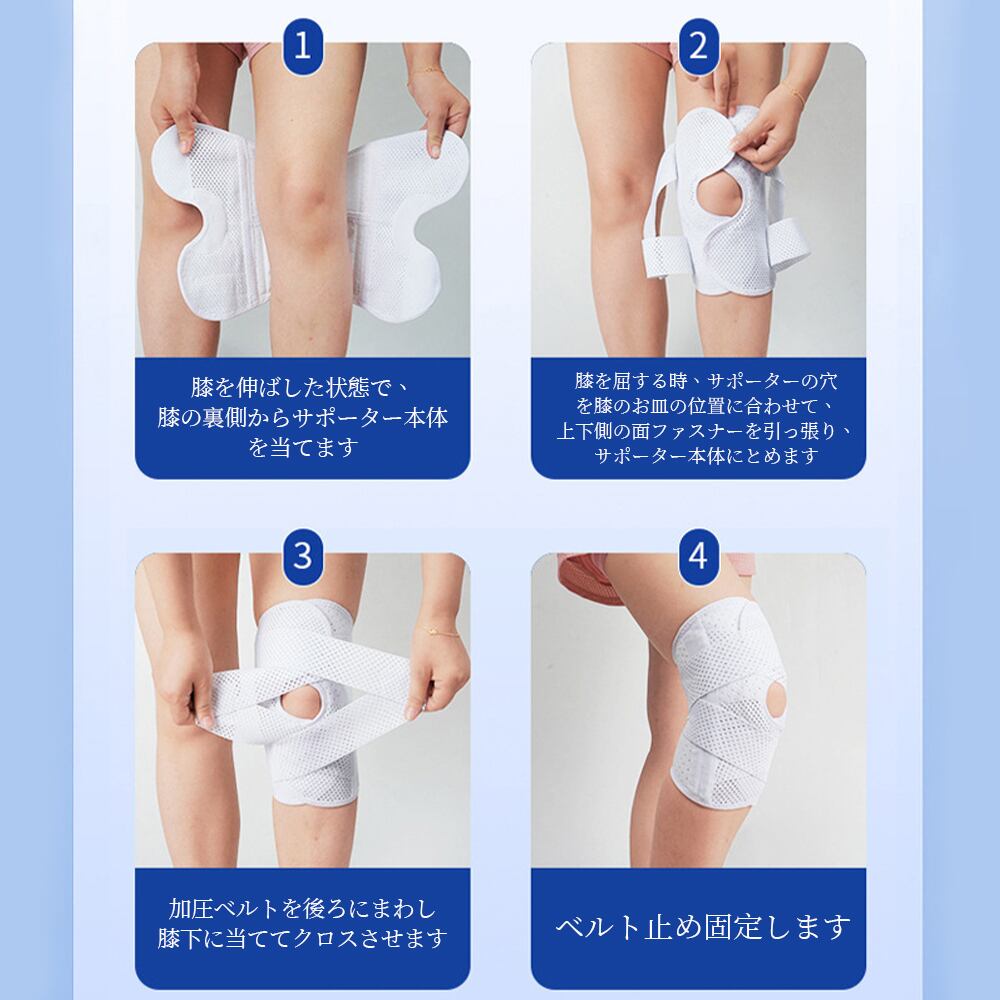 1

膝を伸ばした状態で、膝の裏側からサポーター本体を当てます

2

膝を屈する時、サポーターの穴を膝のお皿の位置に合わせて、上下側の面ファスナーを引っ張り、サポーター本体にとめます

3

加圧ベルトを後ろにまわし膝下に当ててクロスさせます

4

ベルト止め固定します