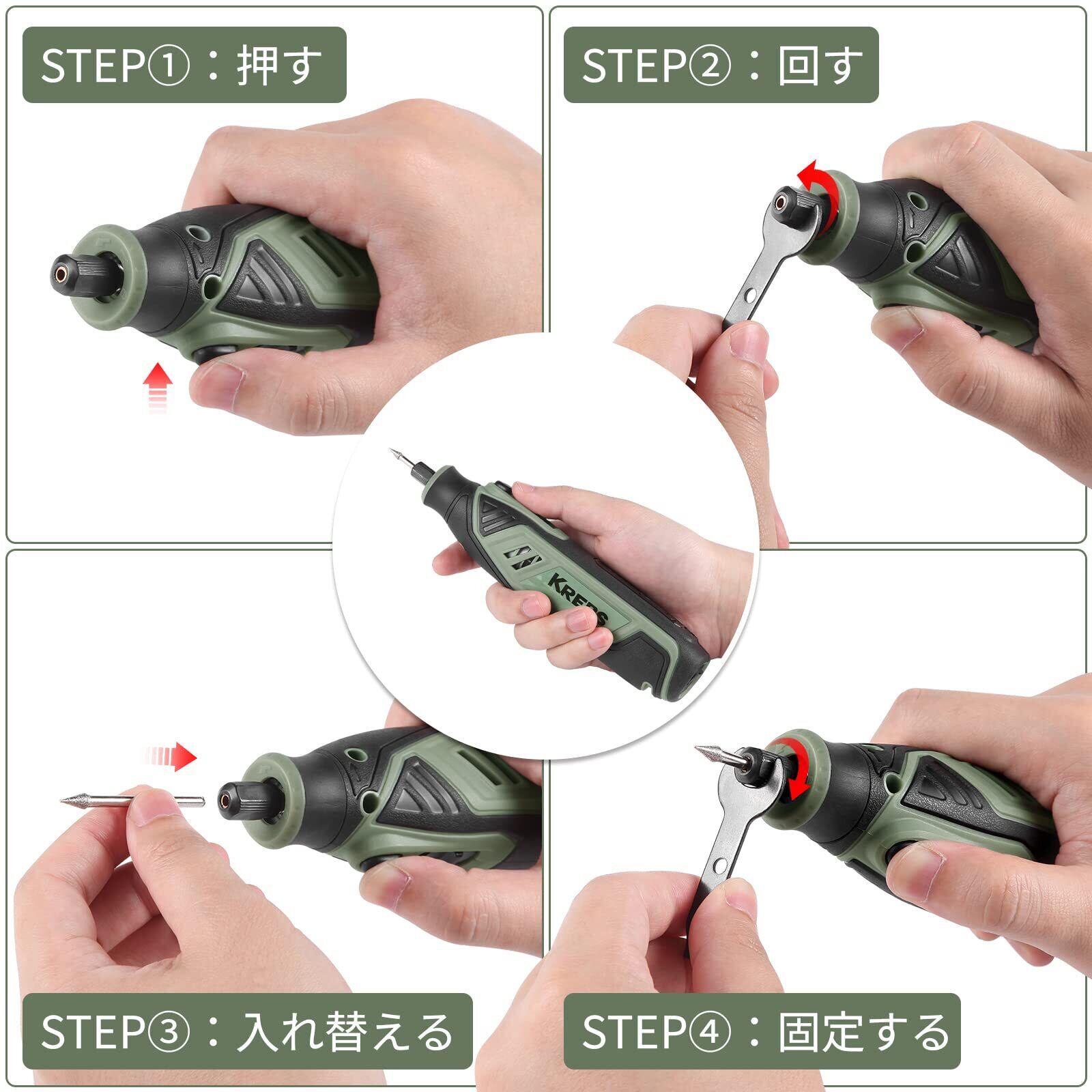 STEP①：押す

STEP②：回す

KREBS

STEP③：入れ替える

STEP④：固定する