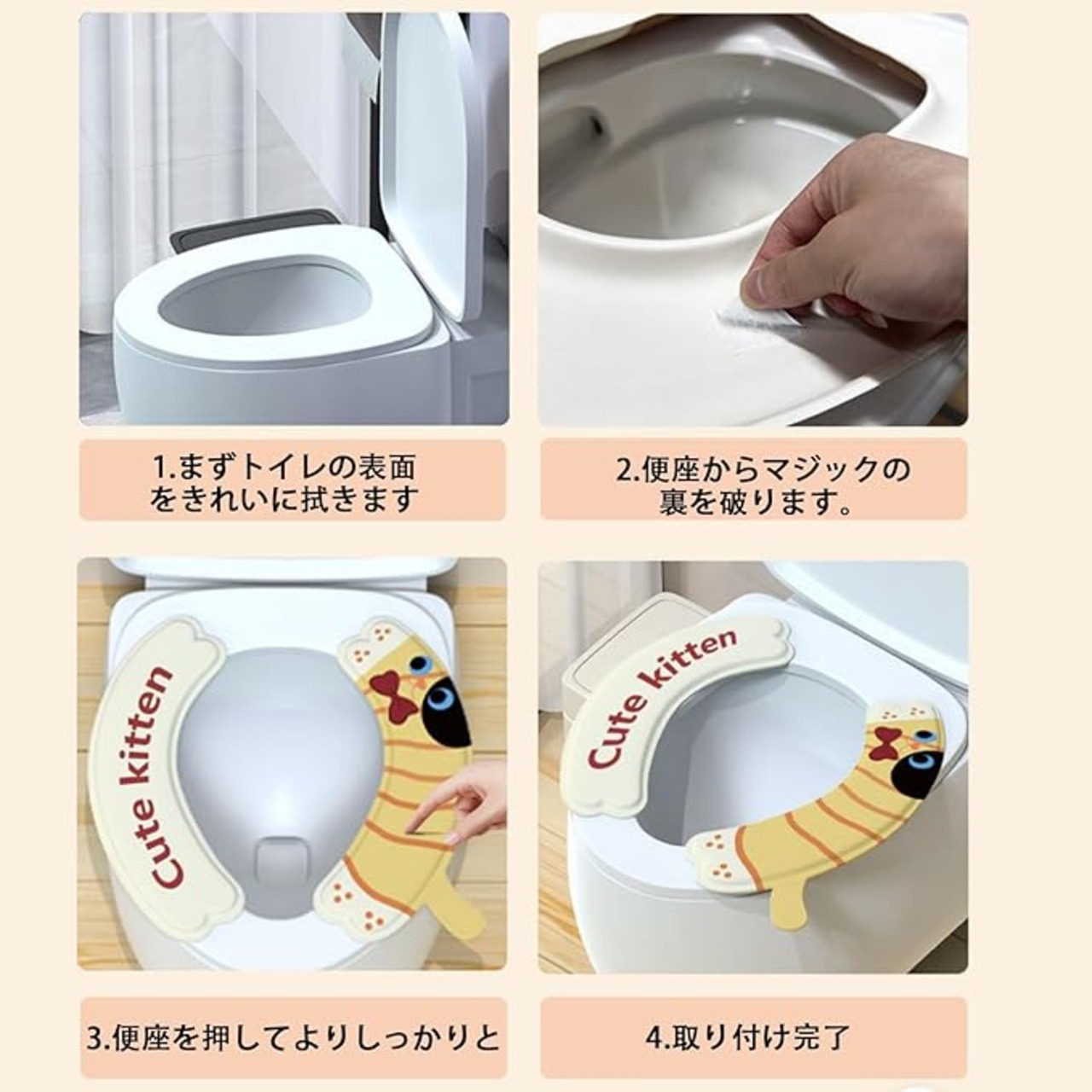 1.まずトイレの表面をきれいに拭きます

2.便座からマジックの裏を破ります。

Cute kitten

Cute kitten

3.便座を押してよりしっかりと

4.取り付け完了