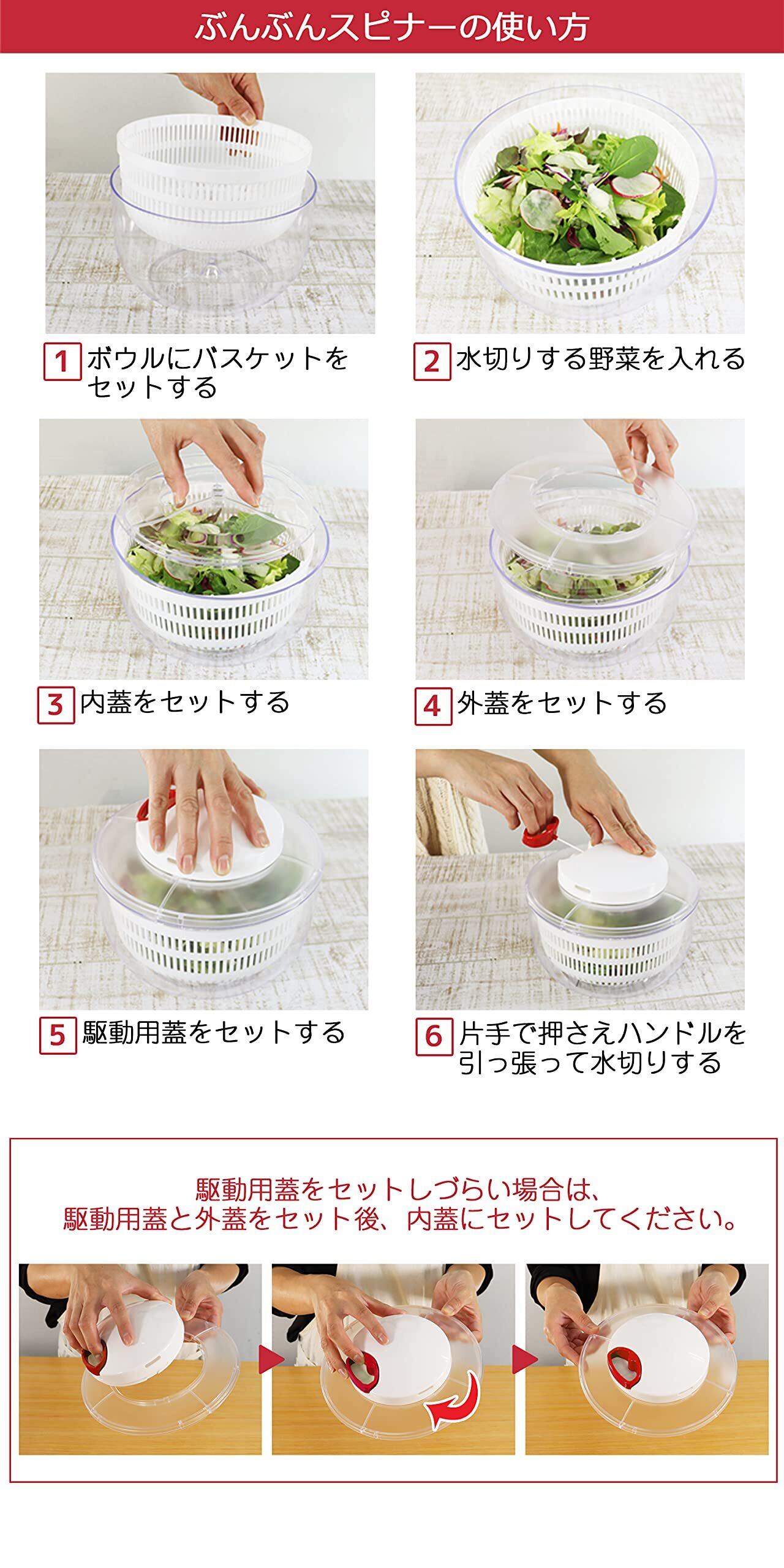 ぶんぶんスピナーの使い方

1 ボウルにバスケットをセットする

2 水切りする野菜を入れる

3 内蓋をセットする

4 外蓋をセットする

5 駆動用蓋をセットする

6 片手で押さえハンドルを引っ張って水切りする

駆動用蓋をセットしづらい場合は、
駆動用蓋と外蓋をセット後、内蓋にセットしてください。