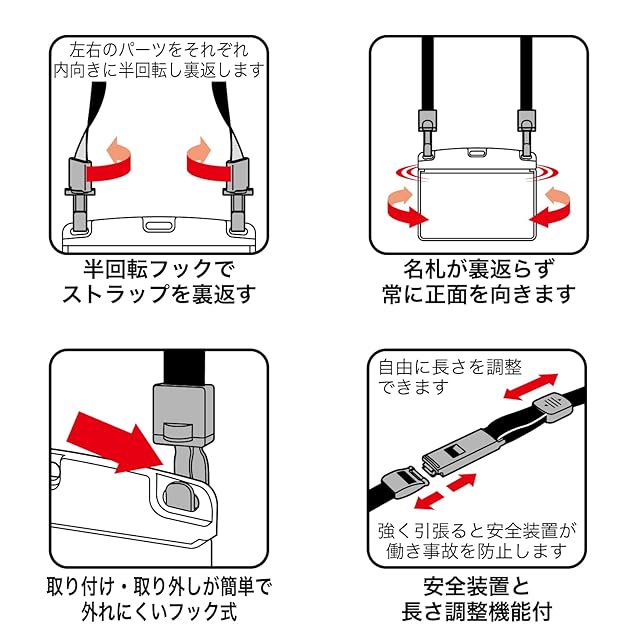 左右のパーツをそれぞれ内向きに半回転し裏返します

半回転フックでストラップを裏返す

名札が裏返らず常に正面を向きます

取り付け・取り外しが簡単で外れにくいフック式

自由に長さを調整できます

強く引張ると安全装置が働き事故を防止します

安全装置と長さ調整機能付