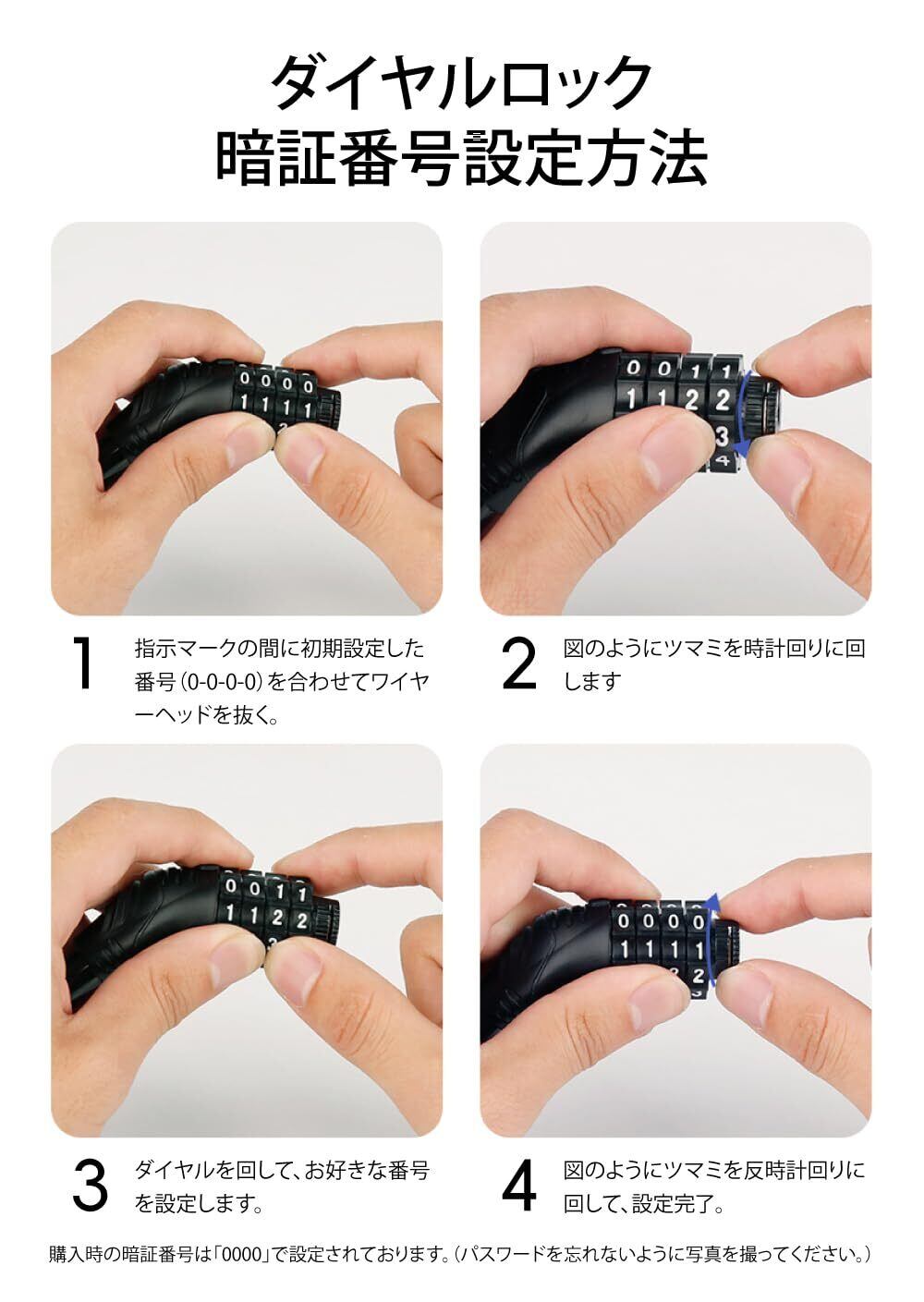 ダイヤルロック
暗証番号設定方法

0 0 0 0
1 1 1 1

0 0 1 1
1 1 2 2
3
4

1 指示マークの間に初期設定した番号(0-0-0-0)を合わせてワイヤーヘッドを抜く。

2 図のようにツマミを時計回りに回します

0 0 1 1
1 1 2 2

0 0 0 0
1 1 1 1
2 2

3 ダイヤルを回して、お好きな番号を設定します。

4 図のようにツマミを反時計回りに回して、設定完了。

購入時の暗証番号は「0000」で設定されております。(パスワードを忘れないように写真を撮ってください。)