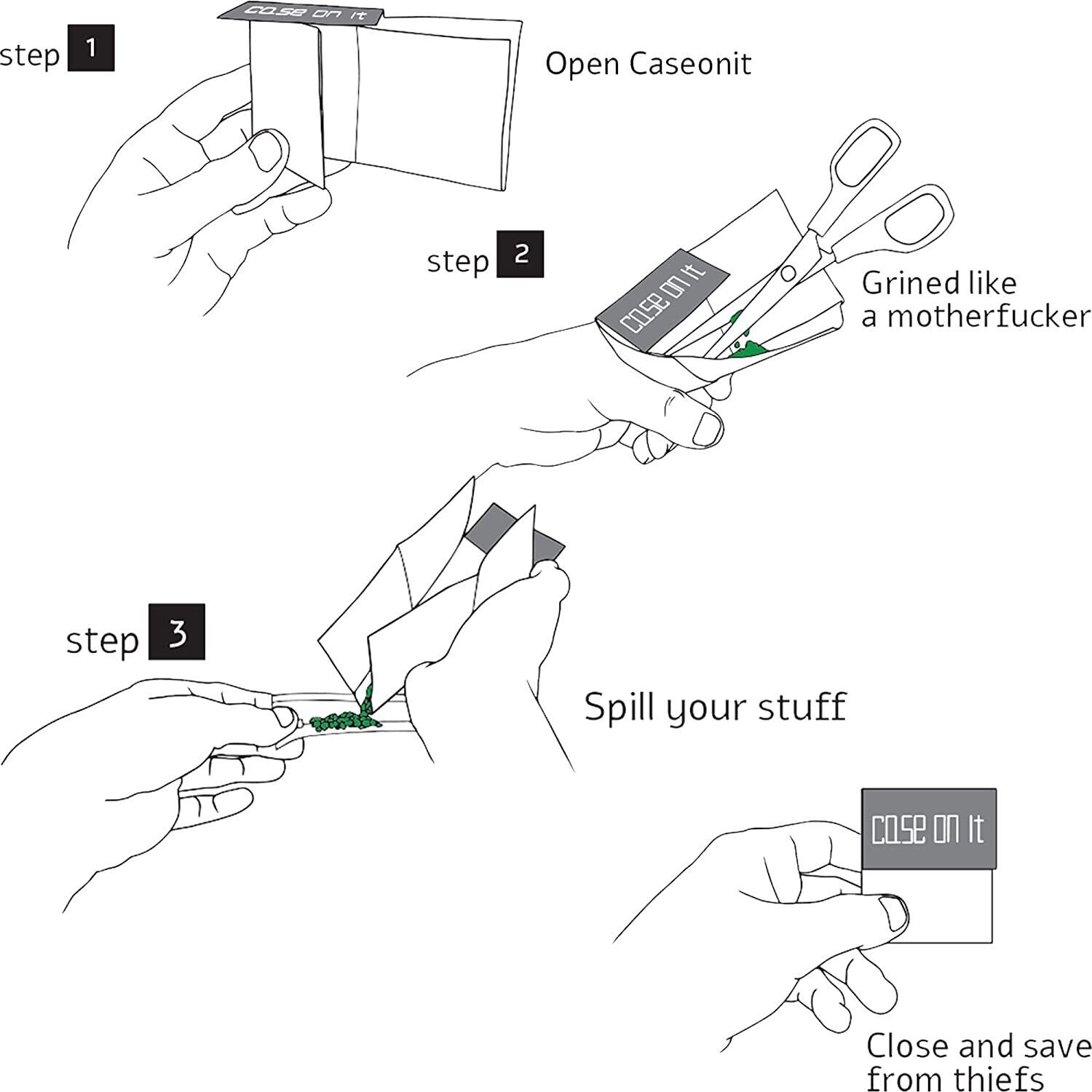 step 1

case on it

Open Caseonit

step 2

case on it

Grined like a motherfucker

step 3

Spill your stuff

case on it

Close and save from thiefs